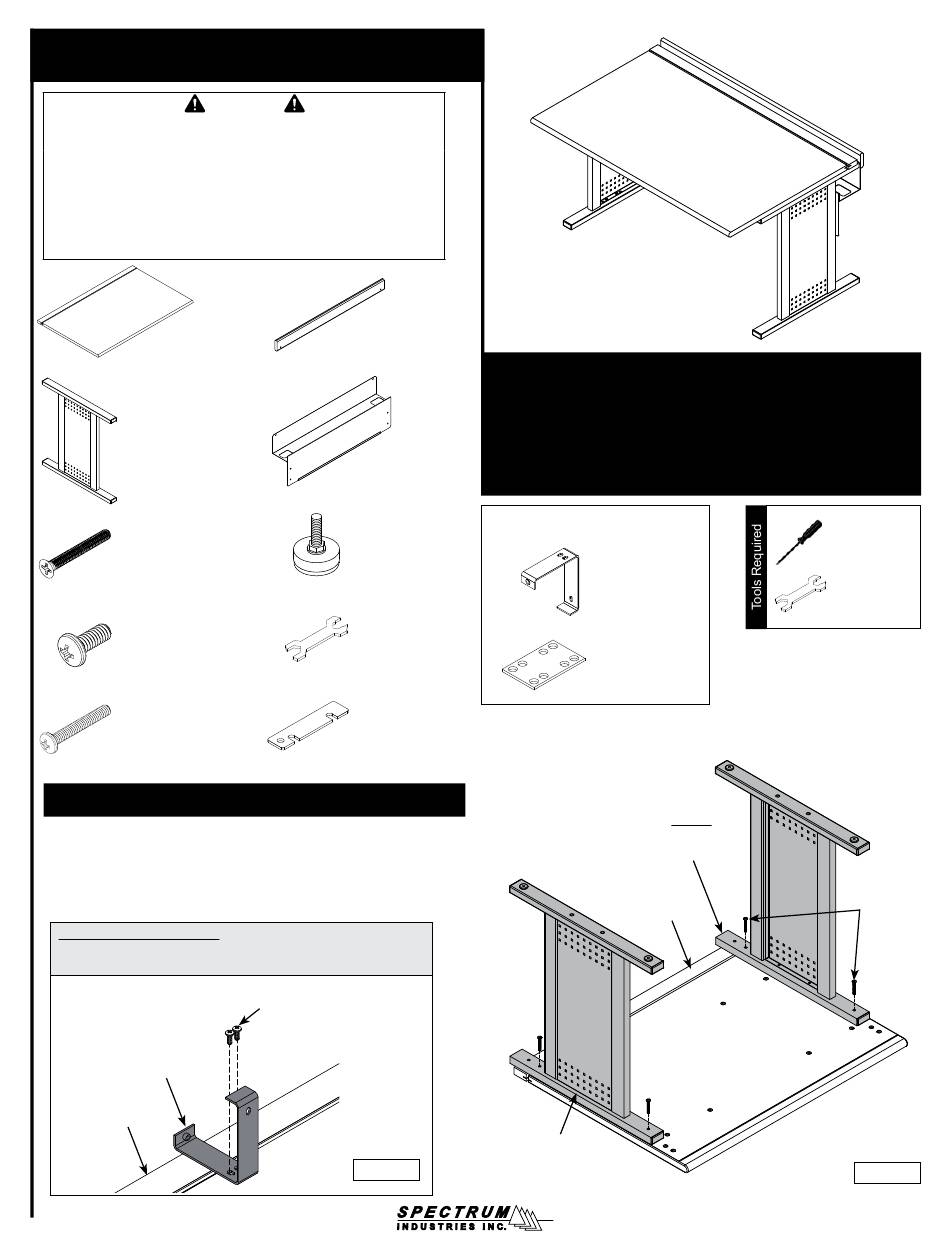 Tools Required

SPECTRUM
INDUSTRIES INC.