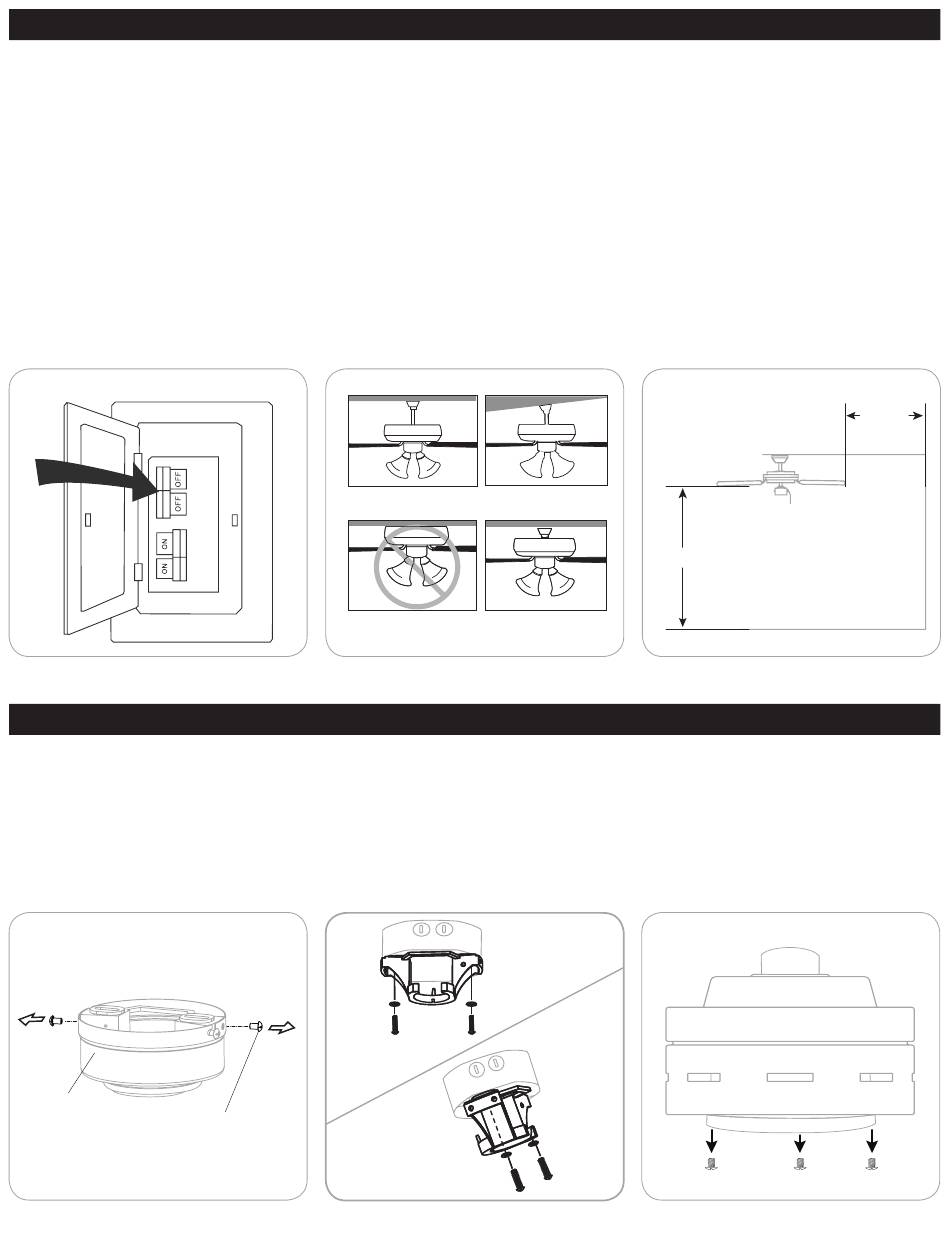 OFF
OFF
ON
ON