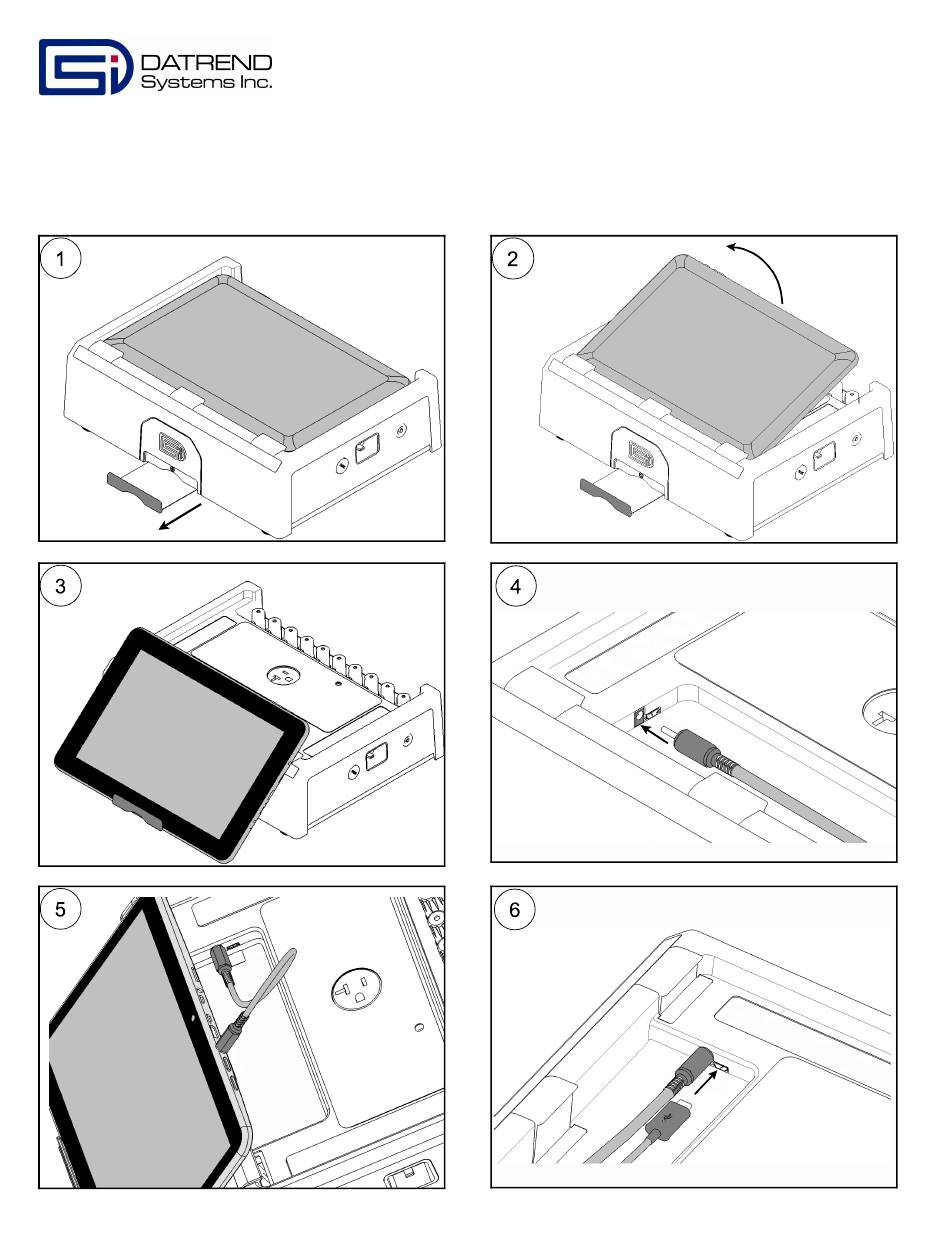 DATREND
Systems Inc.

1

2

3

4

5

6