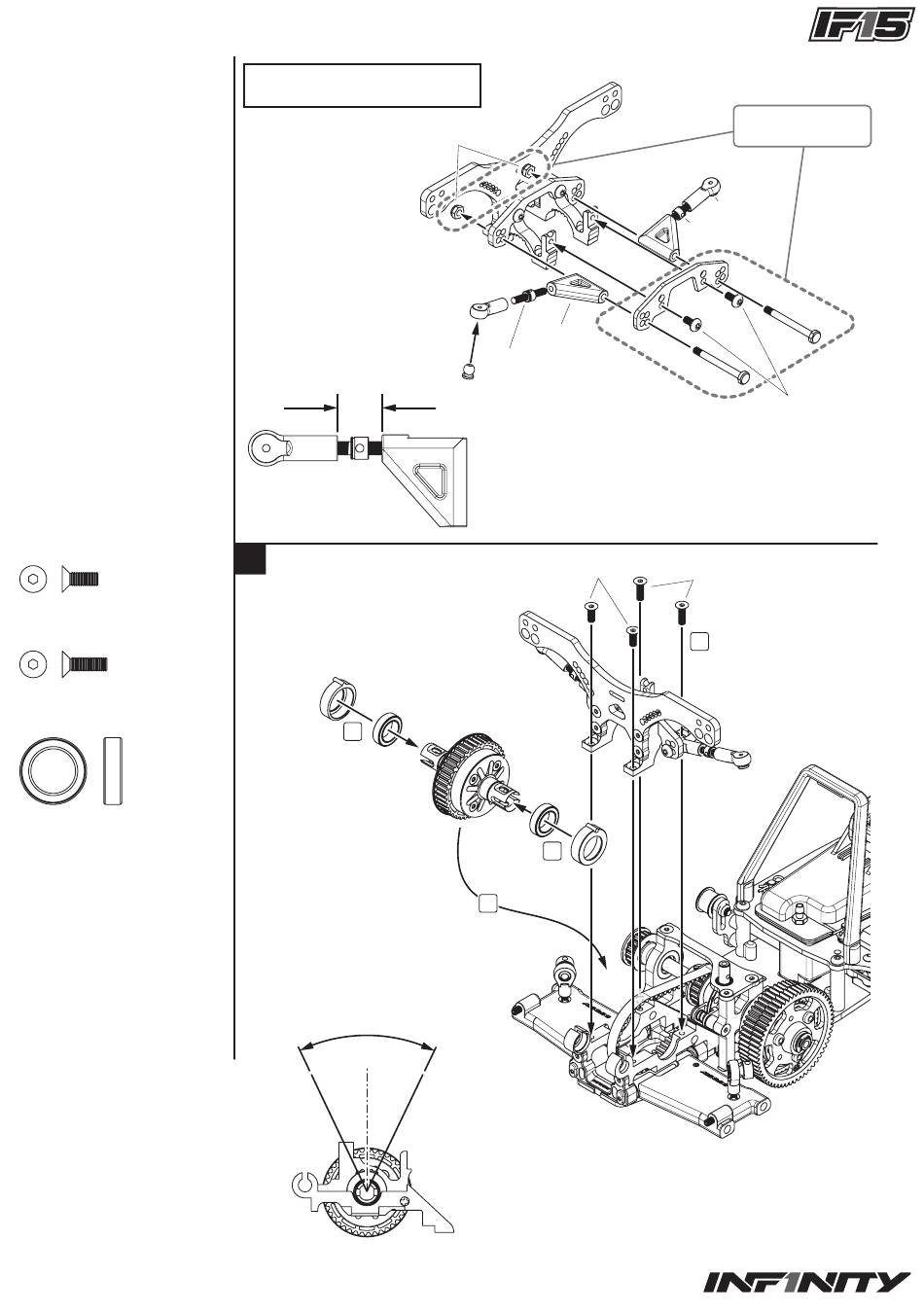 IF15

INFINITY