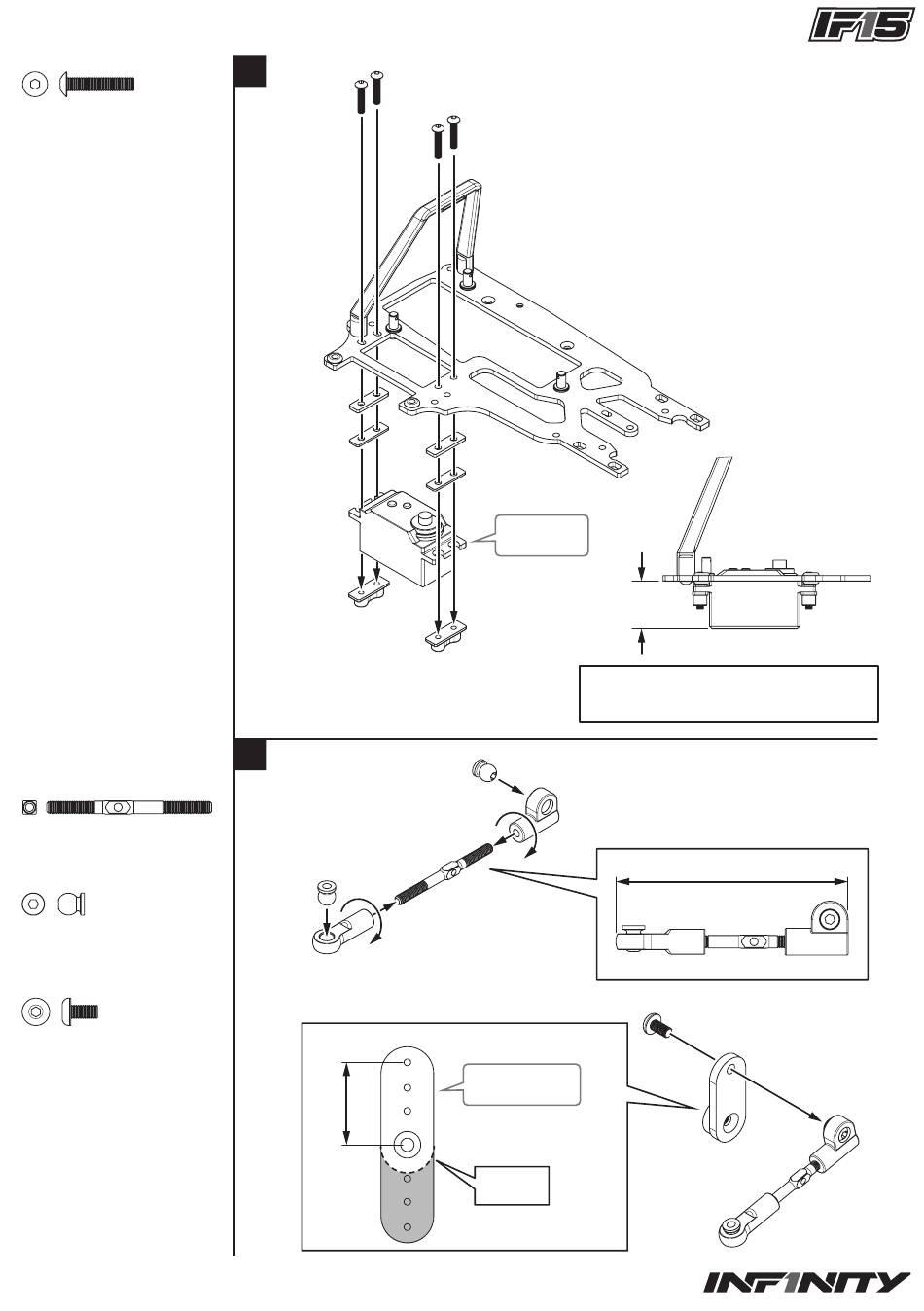 IF15

INFINITY