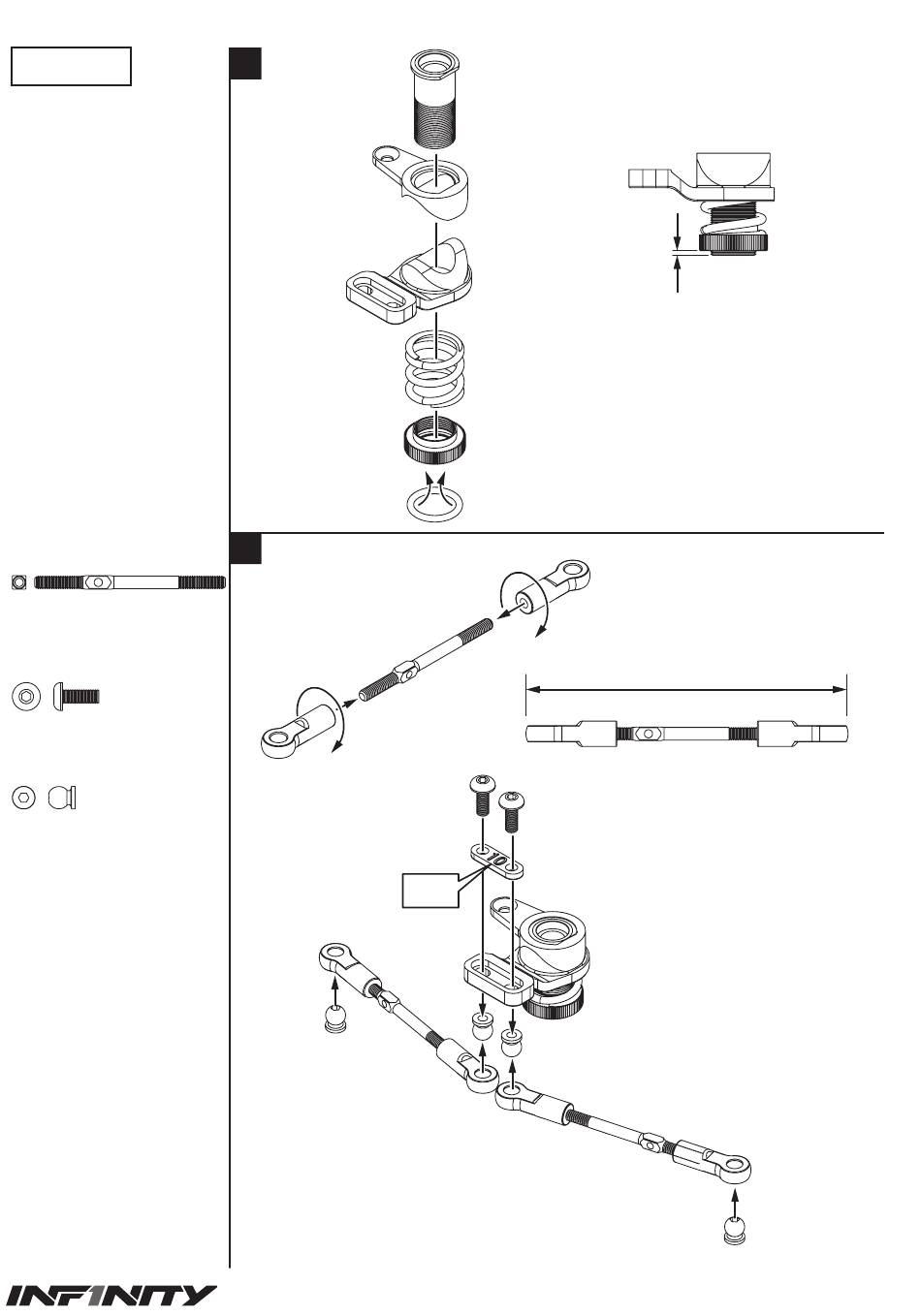 INF1NITY