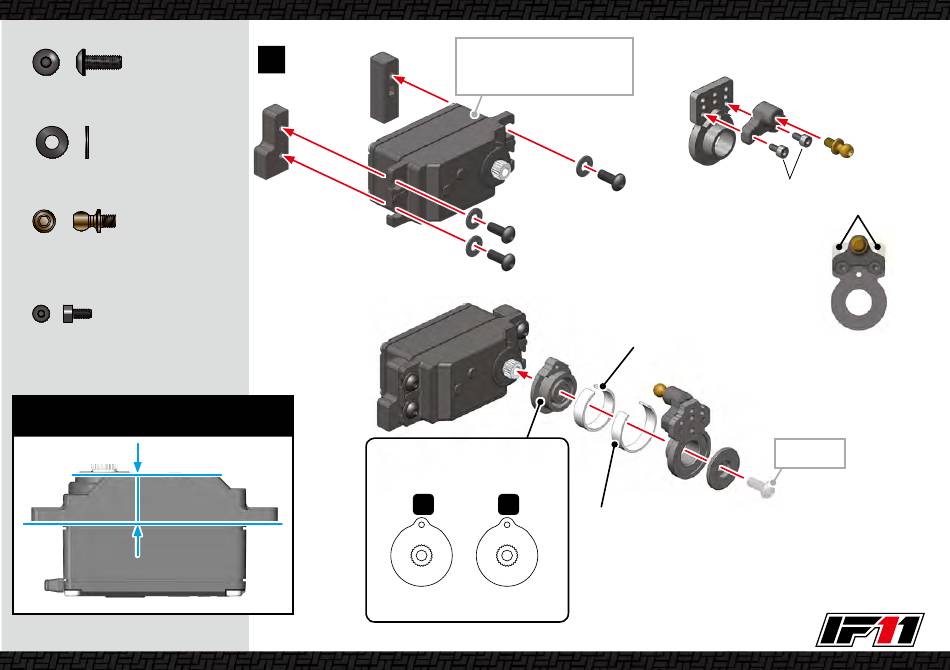 IF11