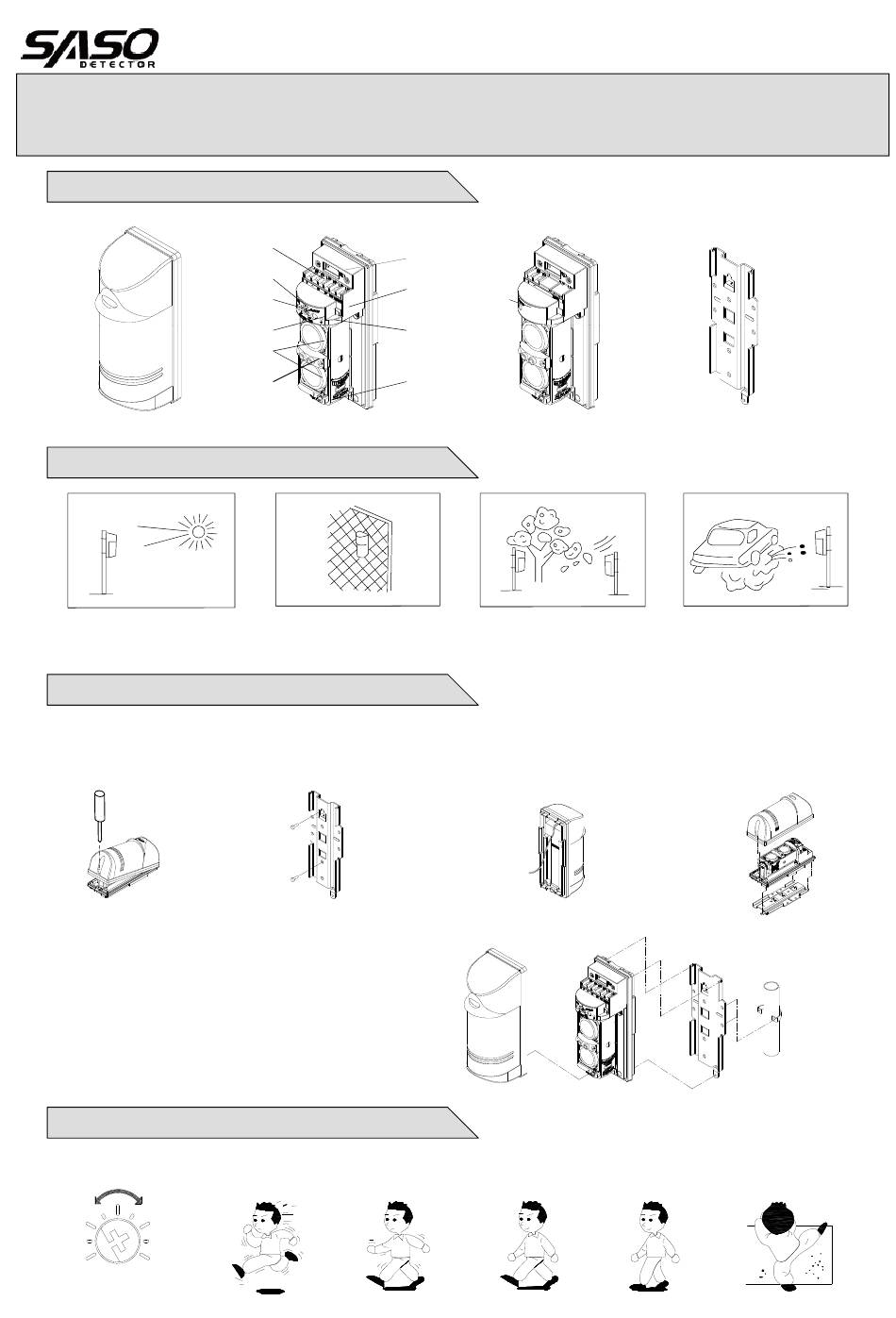 SASO
DETECTOR