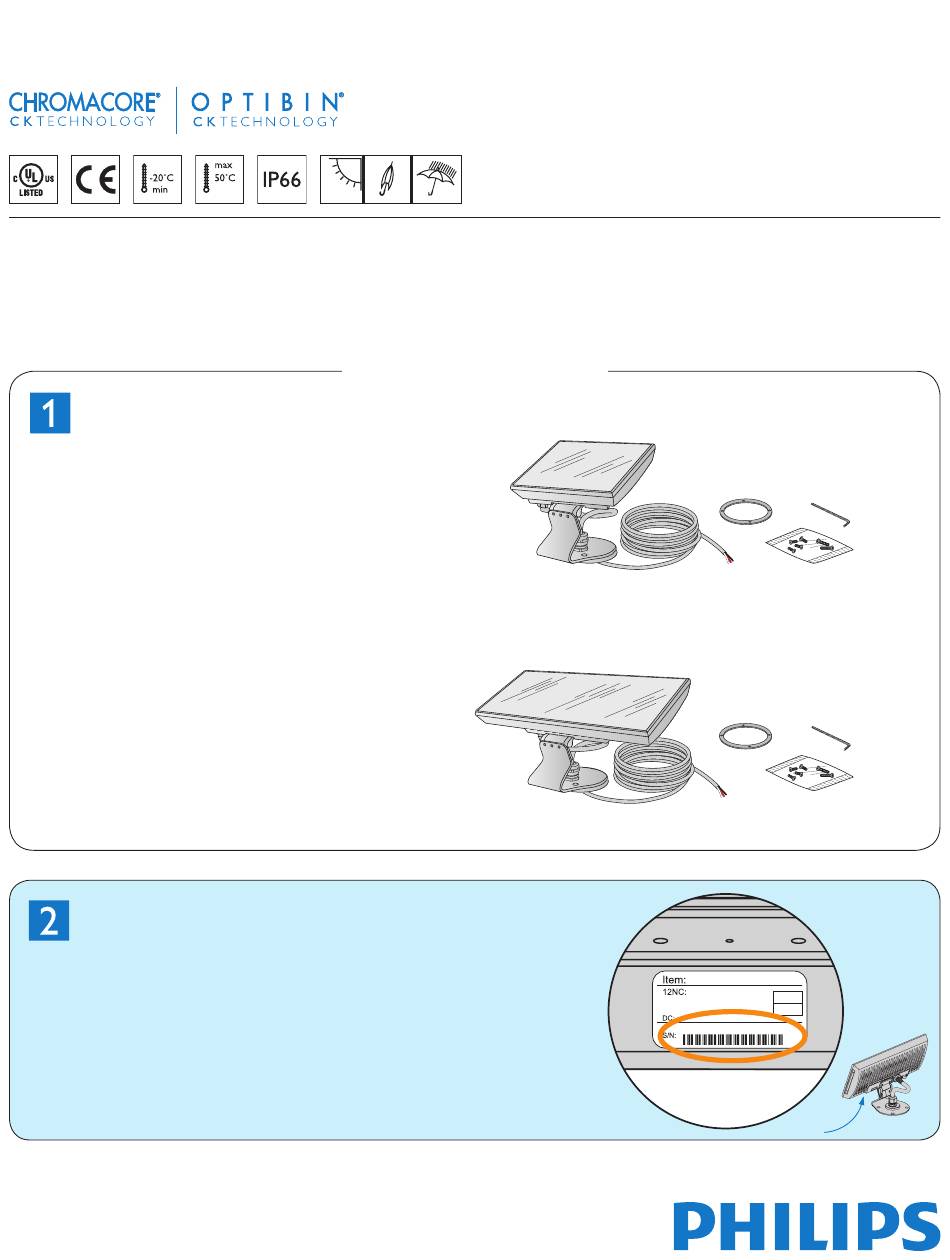 CHROMACORE®
CK TECHNOLOGY

OPTIBIN®
CK TECHNOLOGY

c UL us LISTED

CE

-20°C min

max 50°C

IP66

1

2

Item:
12NC:
DC:
S/N:

PHILIPS