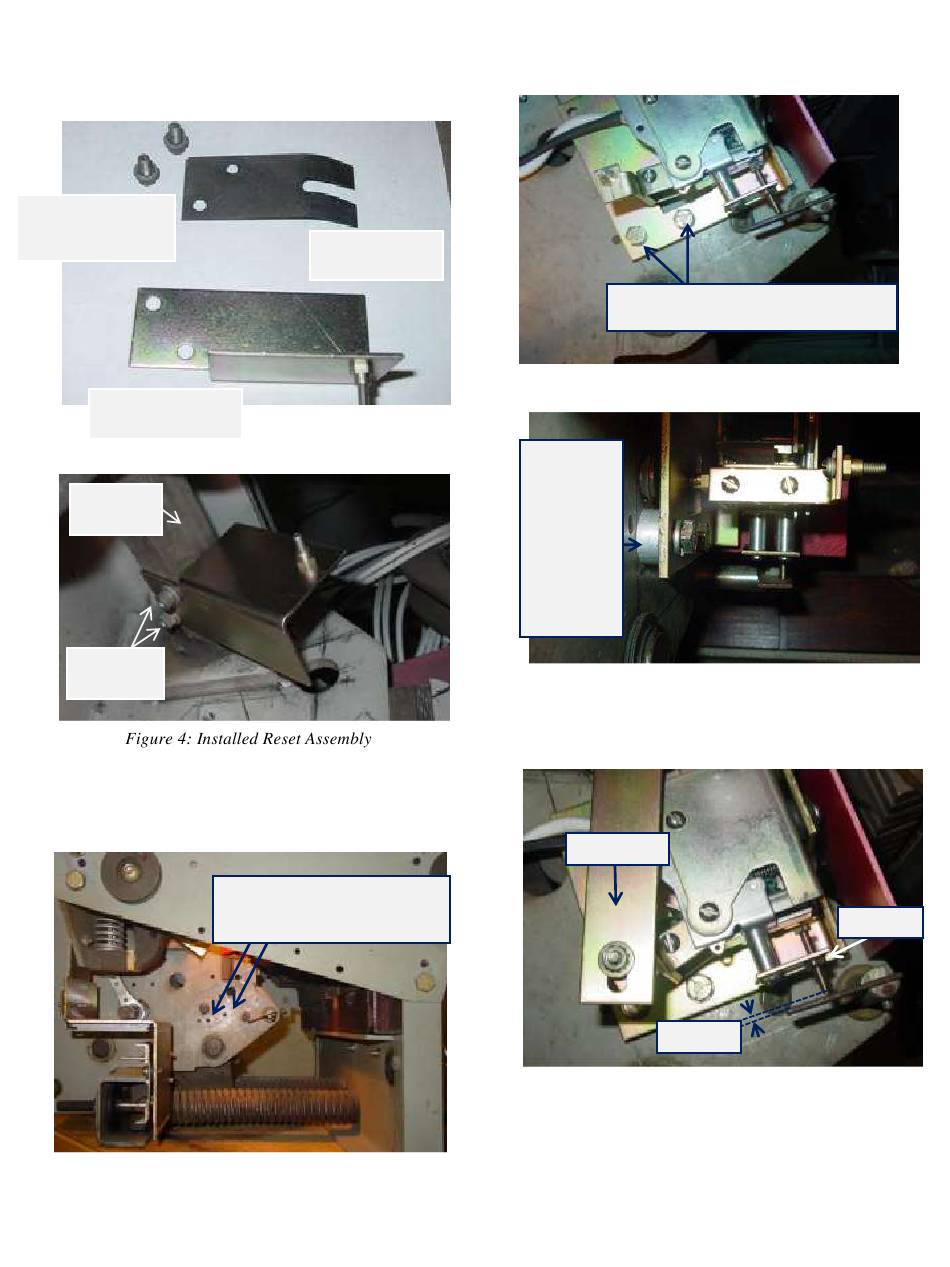 Figure 4: Installed Reset Assembly