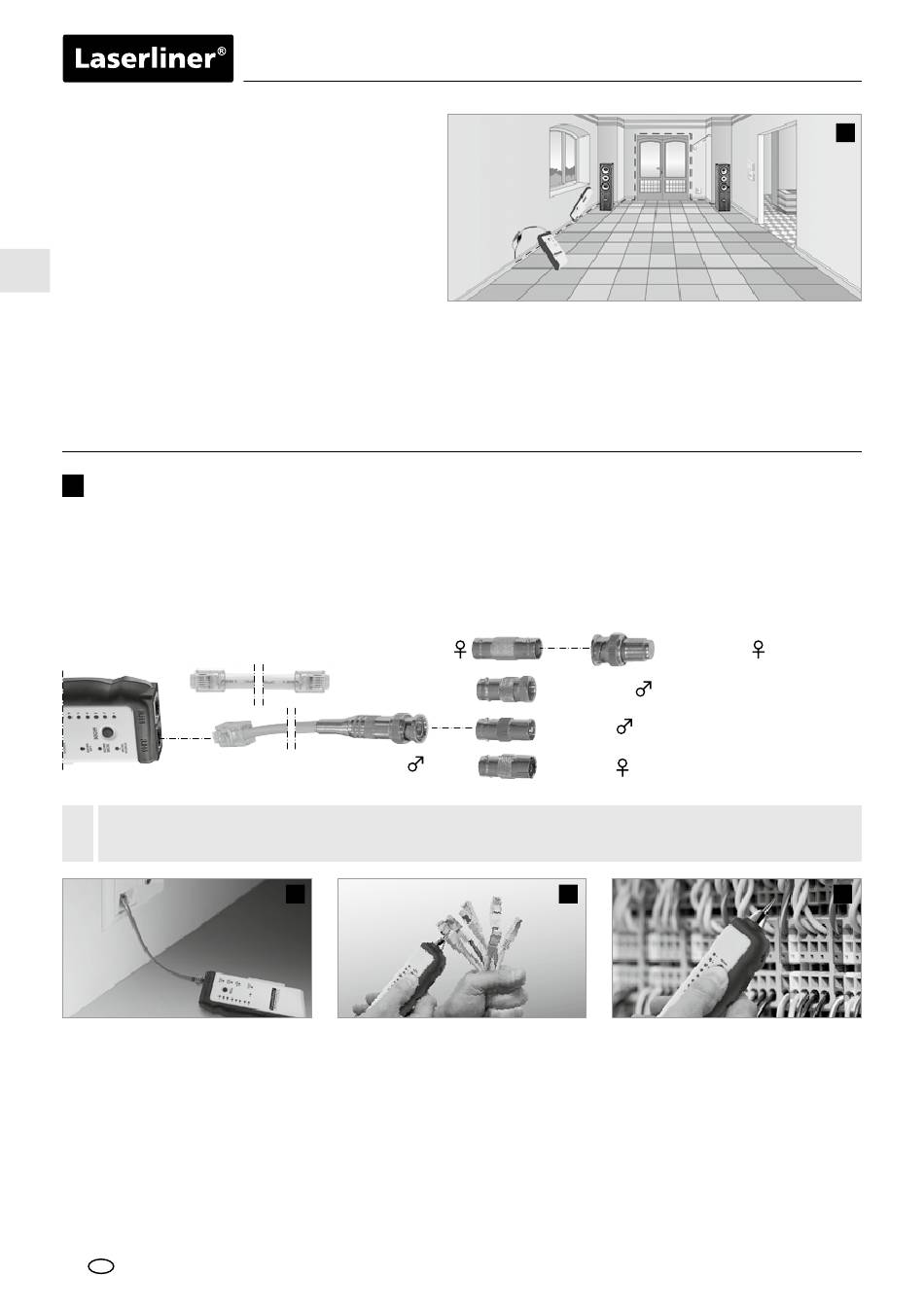 Laserliner®

♀

♀

♂

♂

♂

♀