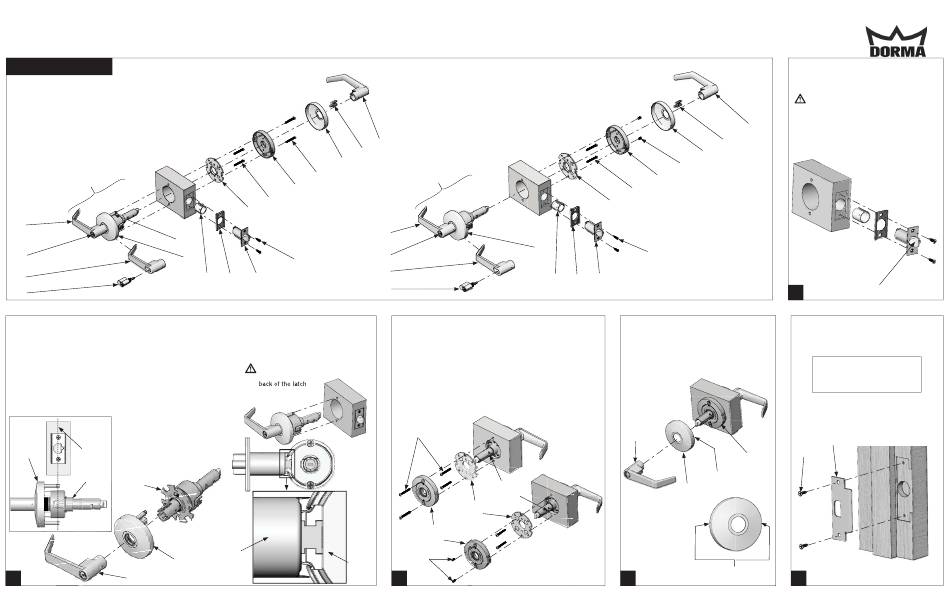 DORMA

back of the latch