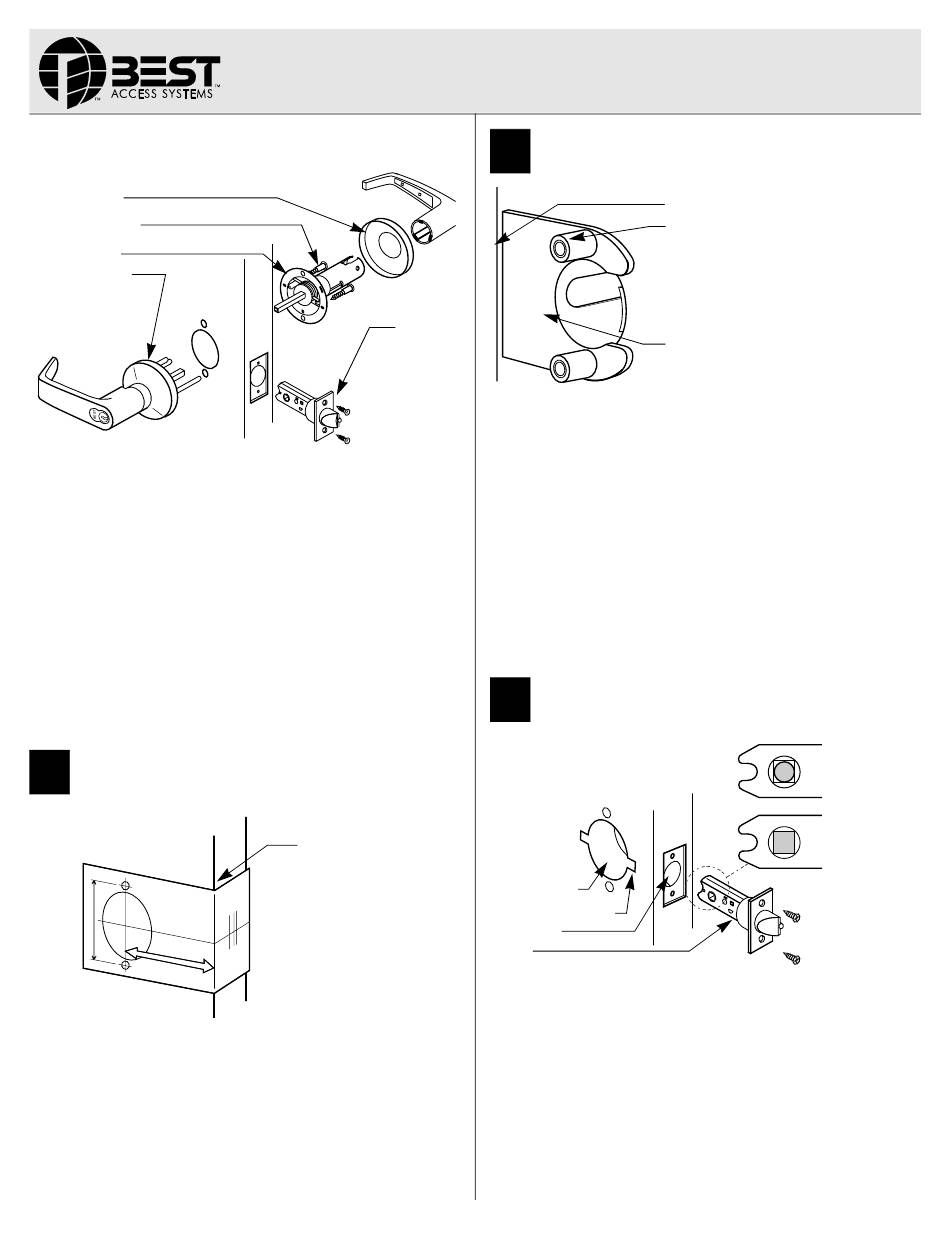 BEST
ACCESS SYSTEMS