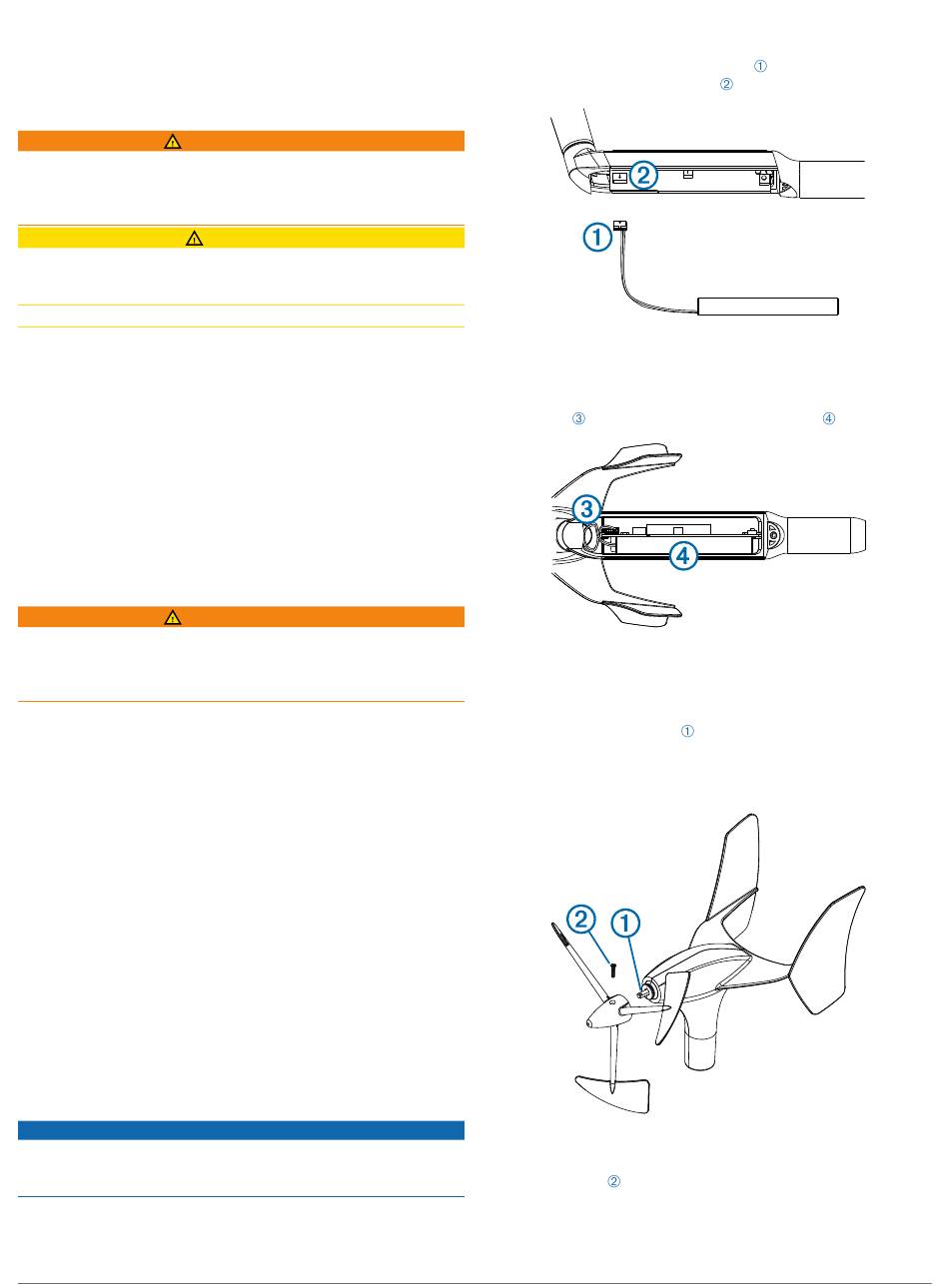 ①
②

②

①

③ ④

③

④

①

② ①

②