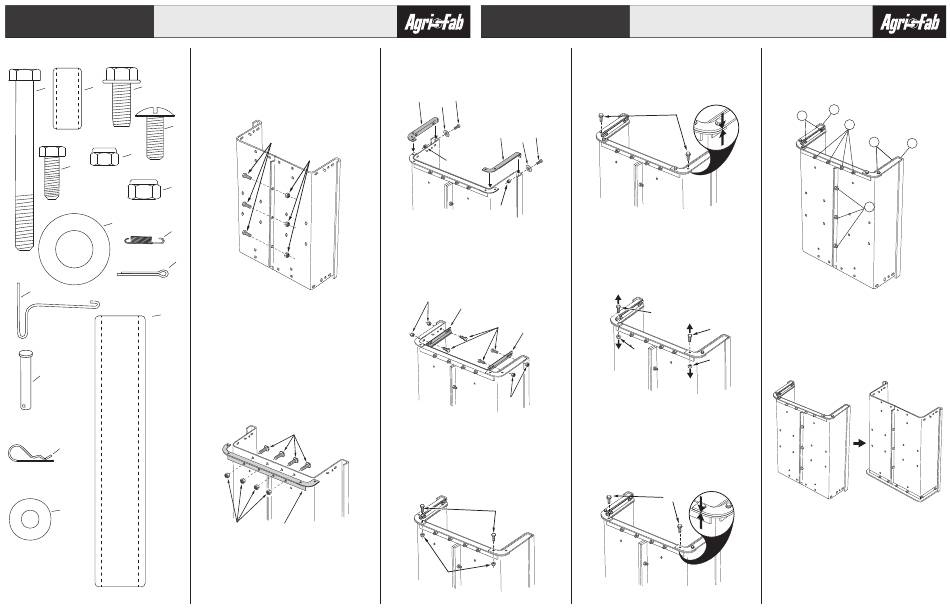 Agri-Fab

Agri-Fab