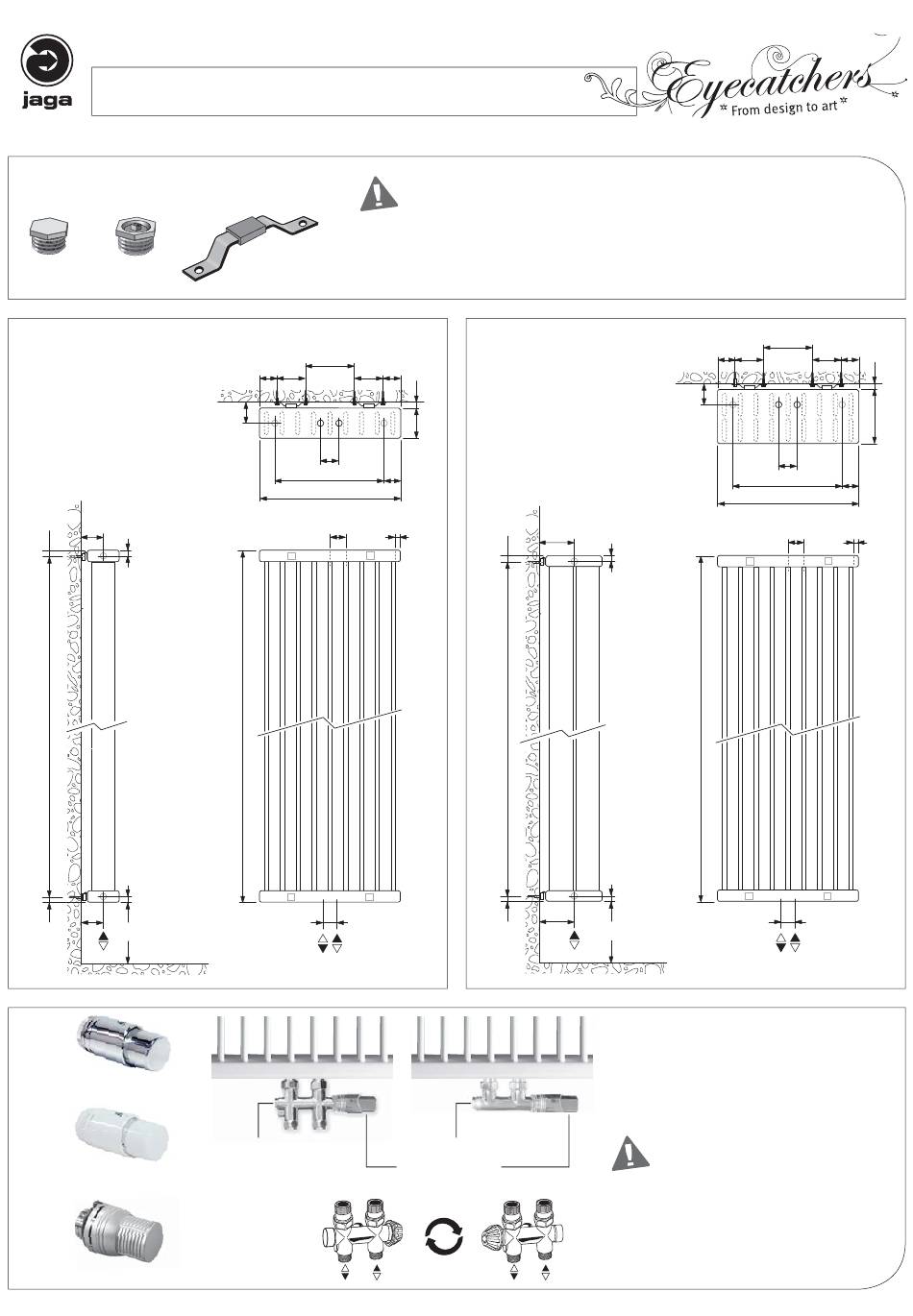 jaga

Eyecatchers
From design to art