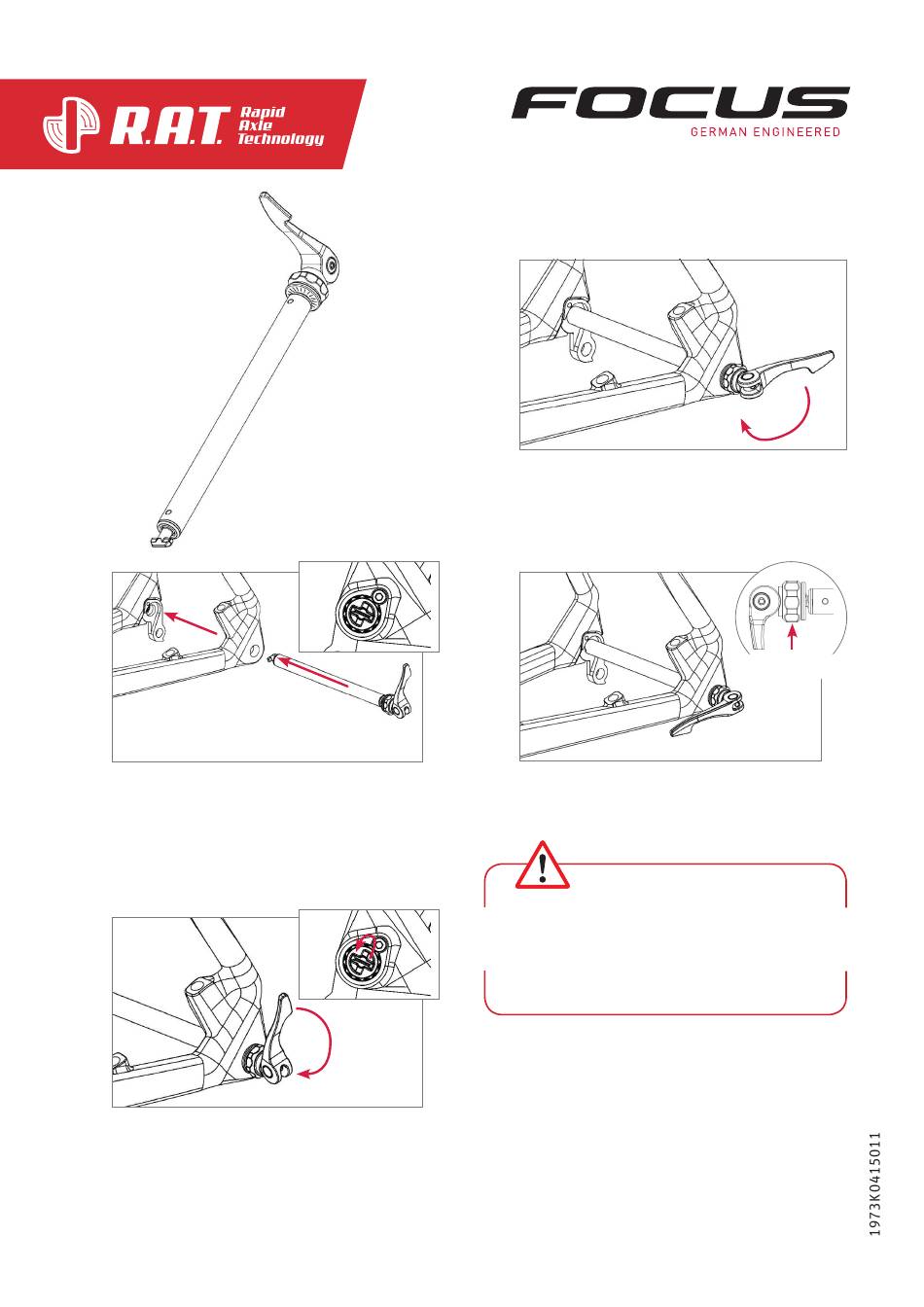 R.A.T. Rapid Axle Technology

FOCUS
GERMAN ENGINEERED

1973K0415011