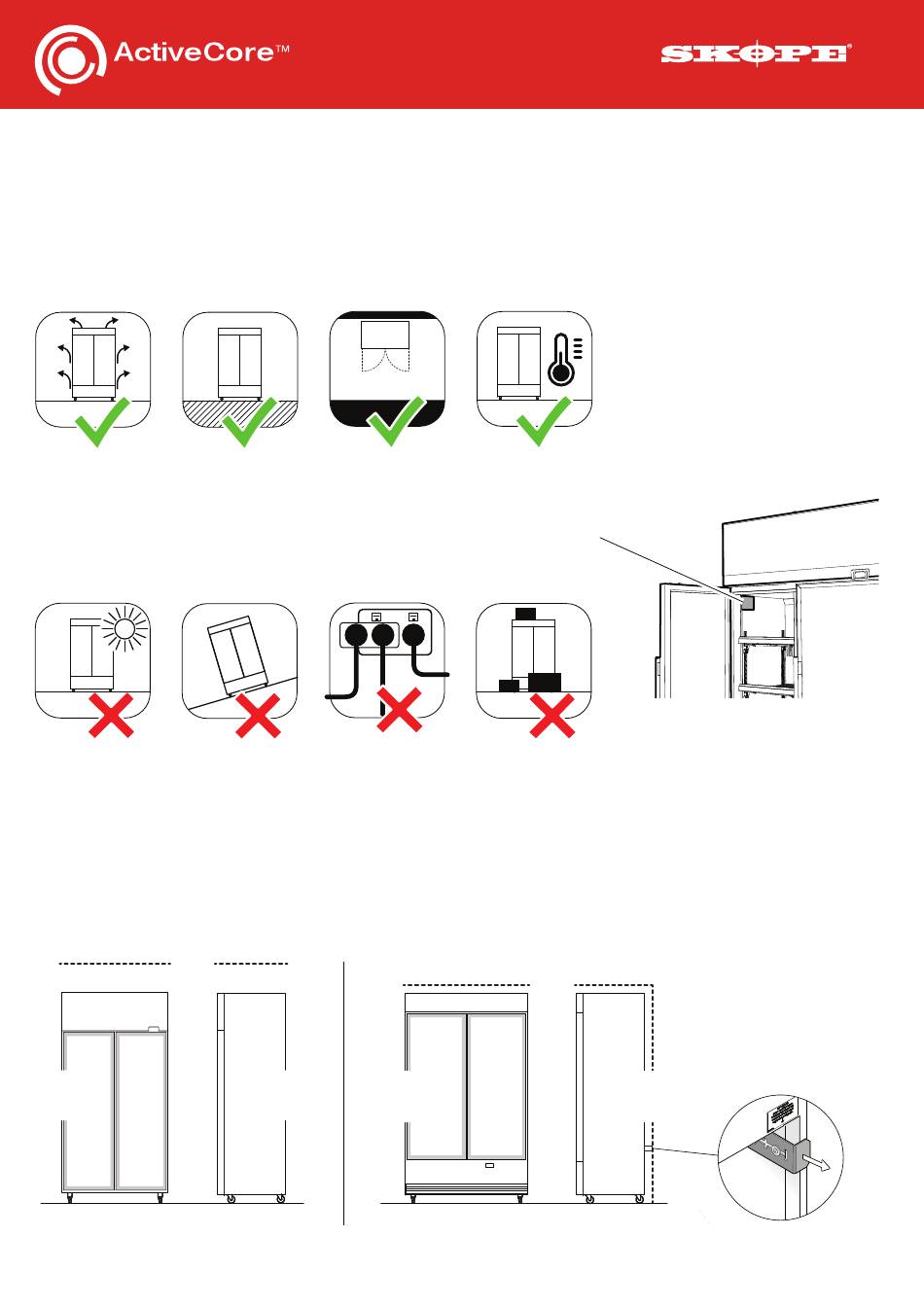 ActiveCore™

SKOPE®