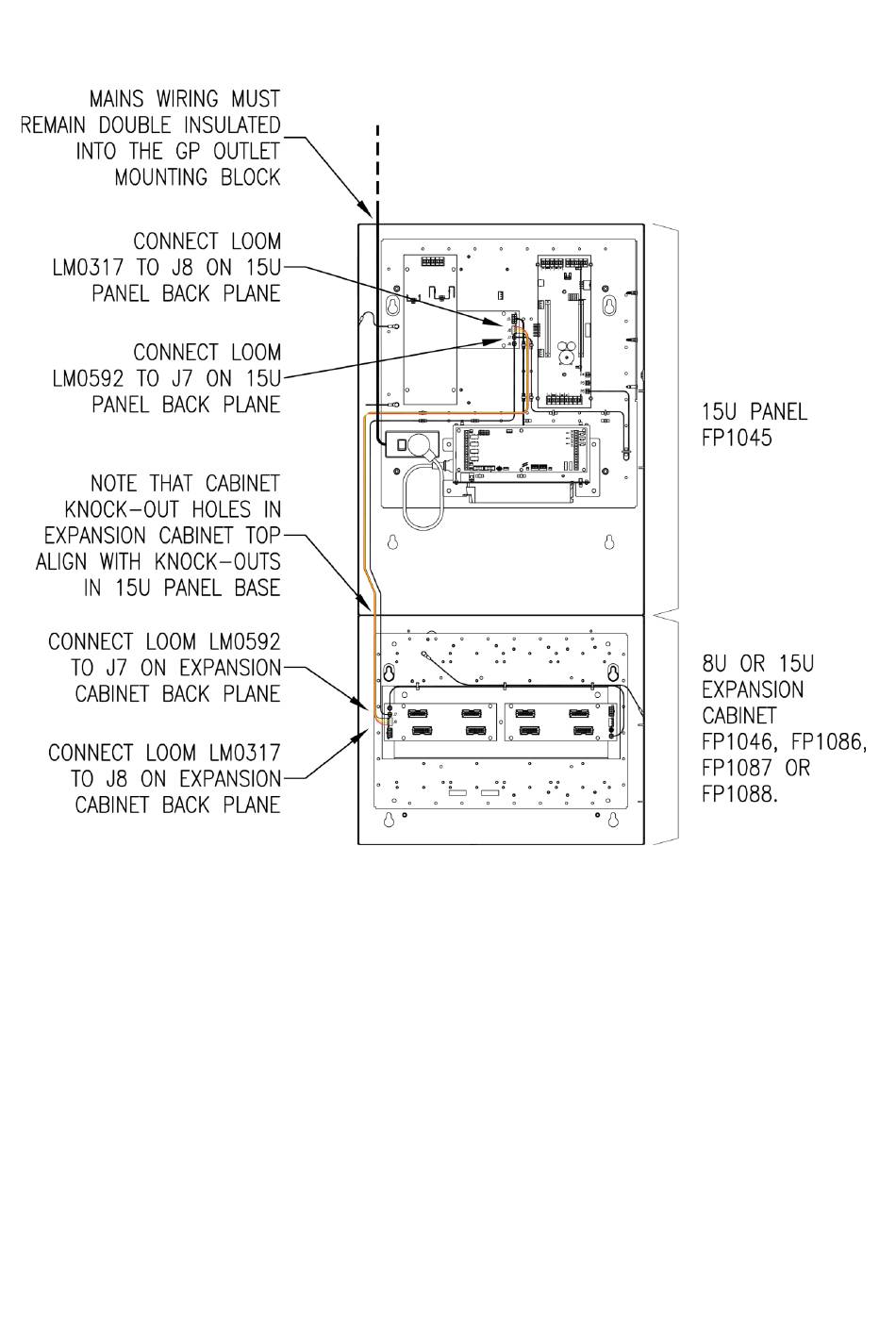 MAINS WIRING MUST REMAIN DOUBLE INSULATED INTO THE GP OUTLET MOUNTING BLOCK

CONNECT LOOM LM0317 TO J8 ON 15U PANEL BACK PLANE

CONNECT LOOM LM0592 TO J7 ON 15U PANEL BACK PLANE

NOTE THAT CABINET KNOCK-OUT HOLES IN EXPANSION CABINET TOP ALIGN WITH KNOCK-OUTS IN 15U PANEL BASE

CONNECT LOOM LM0592 TO J7 ON EXPANSION CABINET BACK PLANE

CONNECT LOOM LM0317 TO J8 ON EXPANSION CABINET BACK PLANE

15U PANEL FP1045

8U OR 15U EXPANSION CABINET FP1046, FP1086, FP1087 OR FP1088.