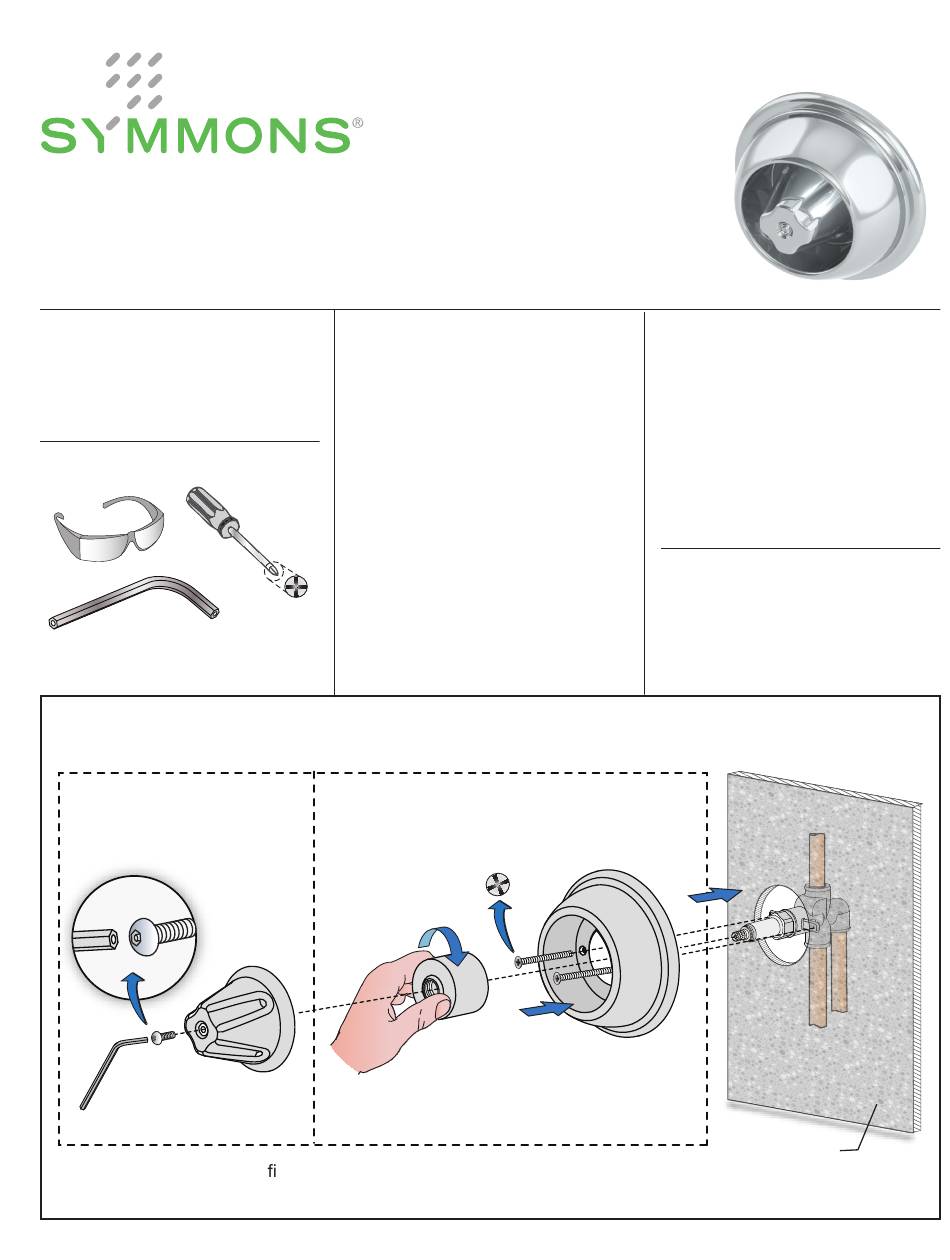 SYMMONS®

fi