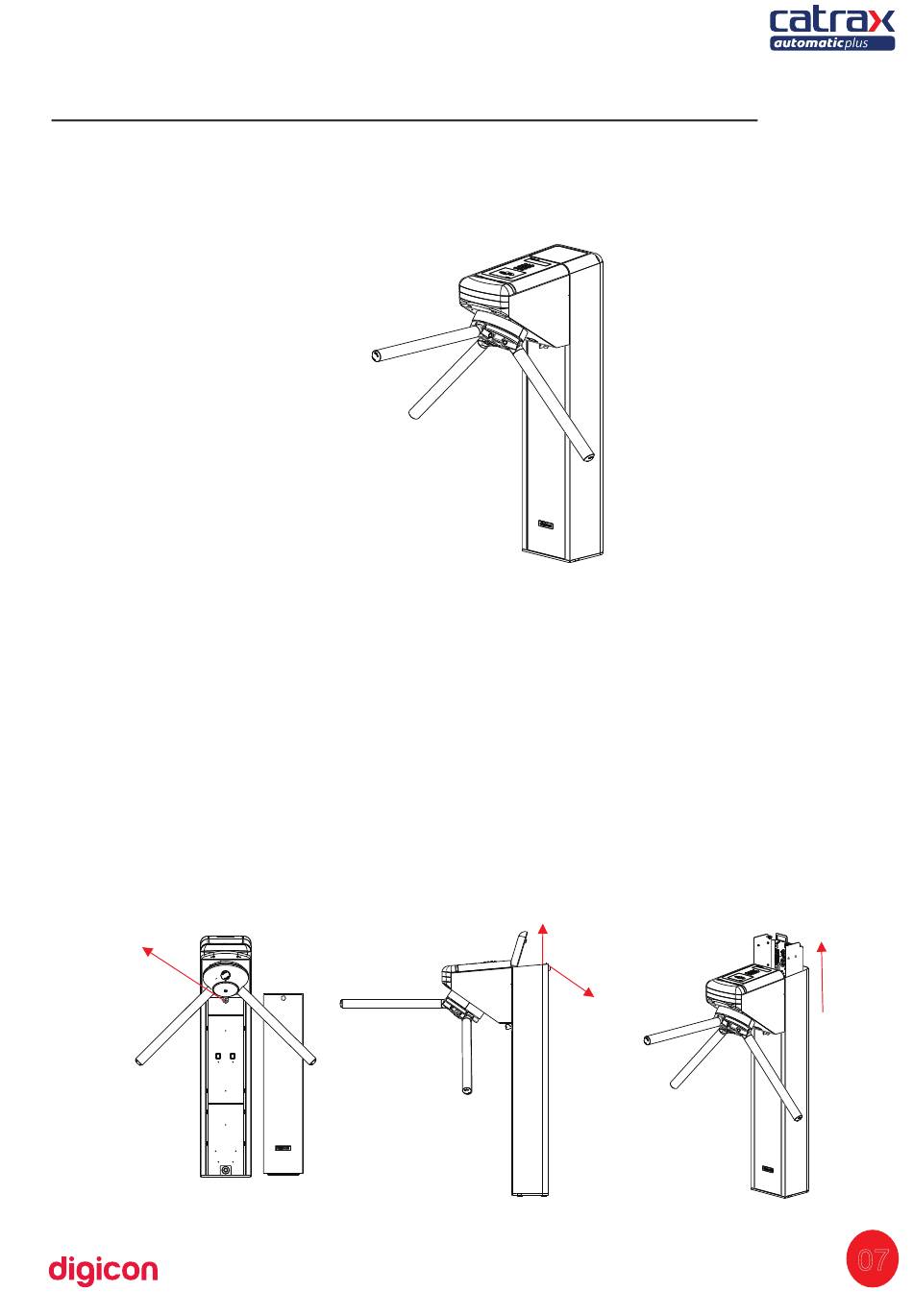 catrax
automatic plus

digicon

07