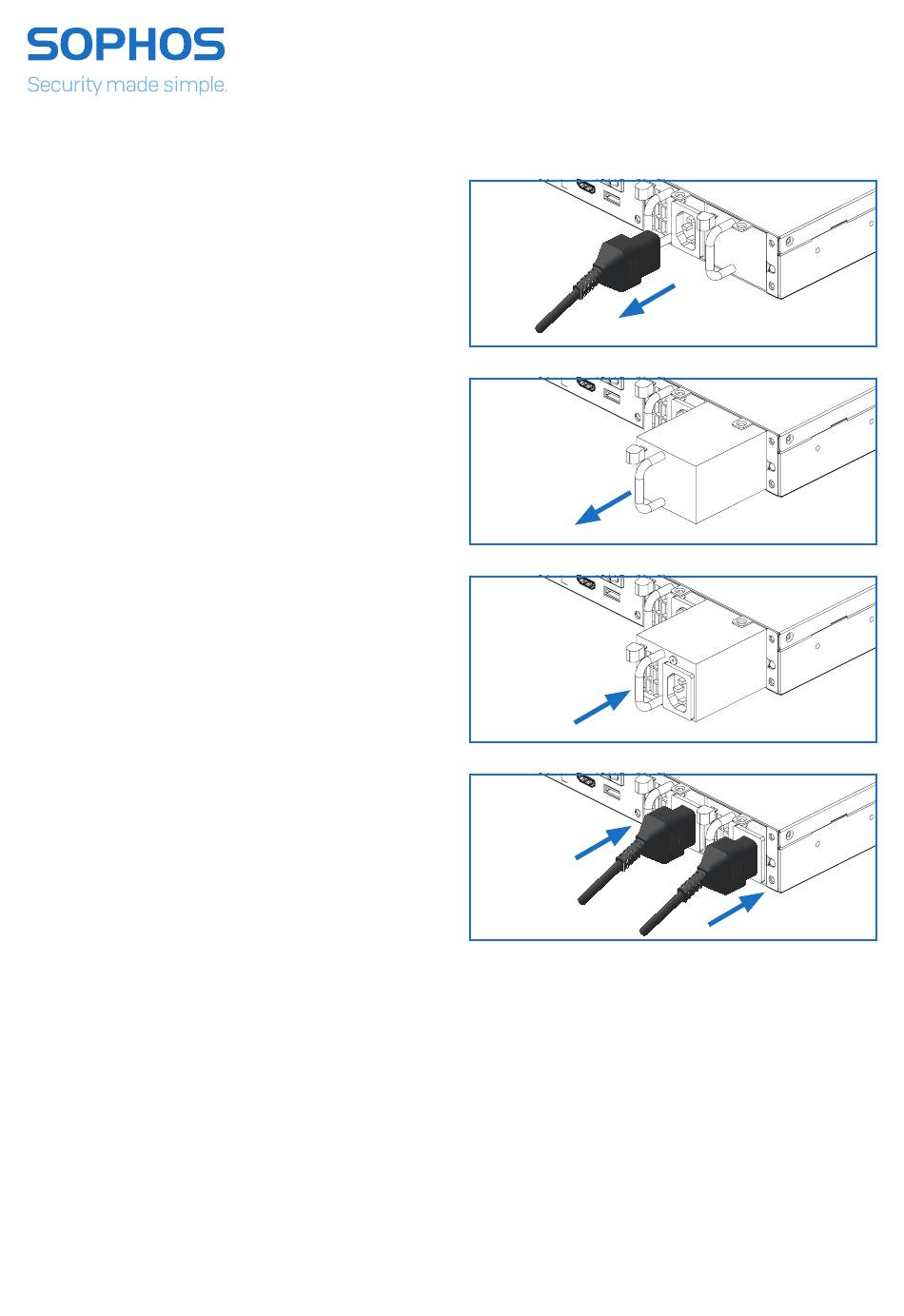 SOPHOS
Security made simple.