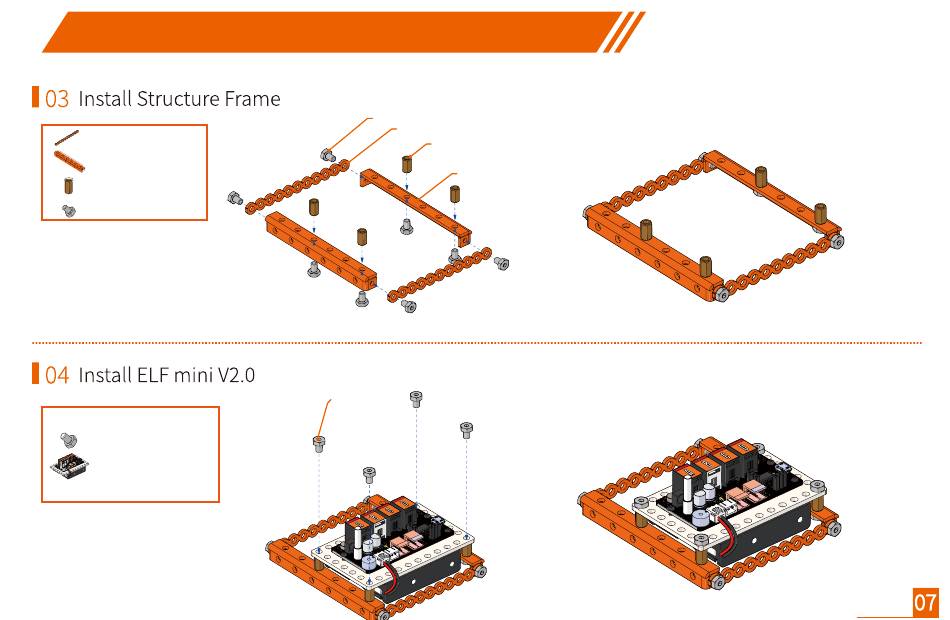 03 Install Structure Frame

04 Install ELF mini V2.0

07