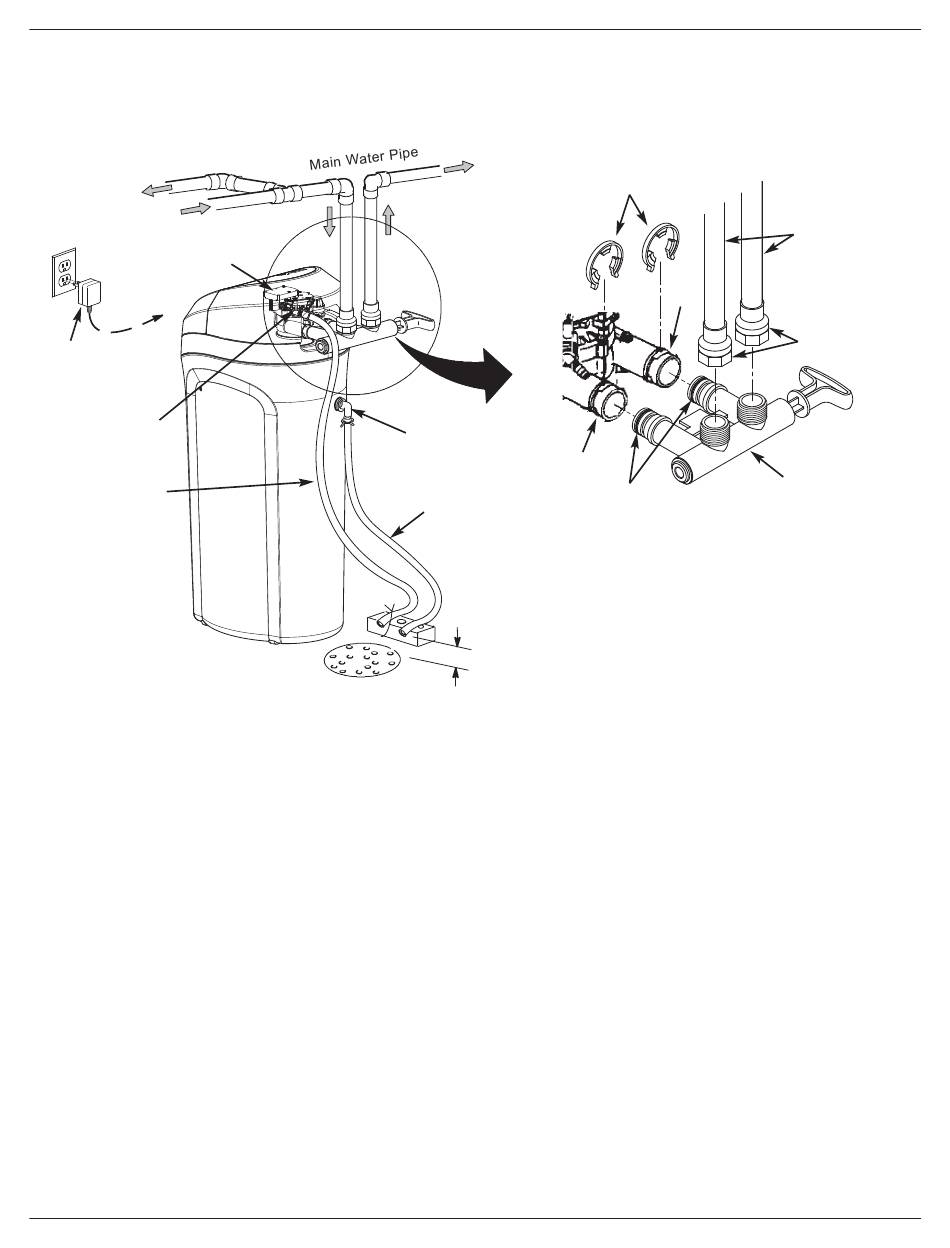 Main Water Pipe