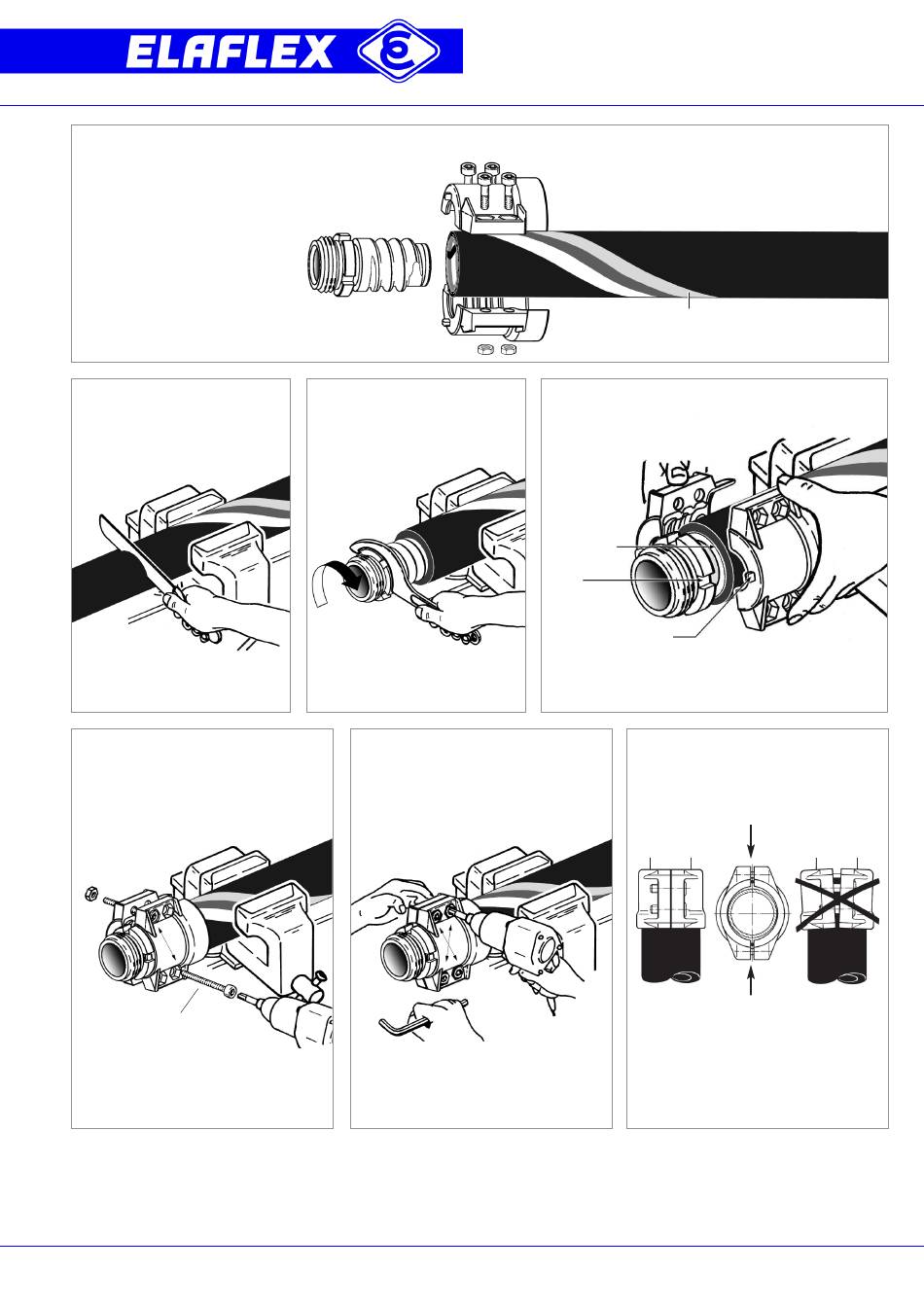 ELAFLEX