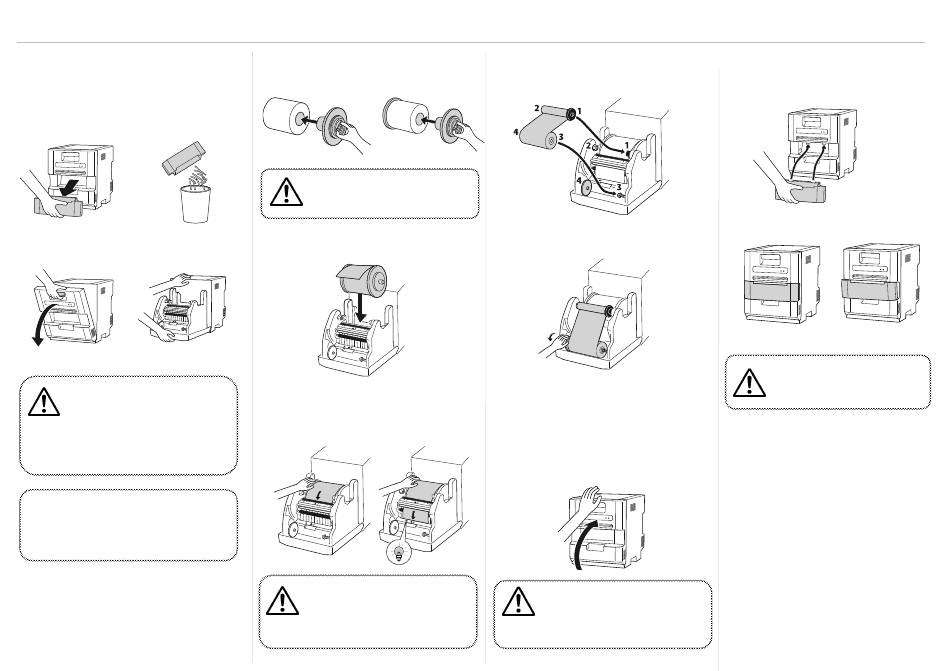 2
1
4
3
2
1
4
3