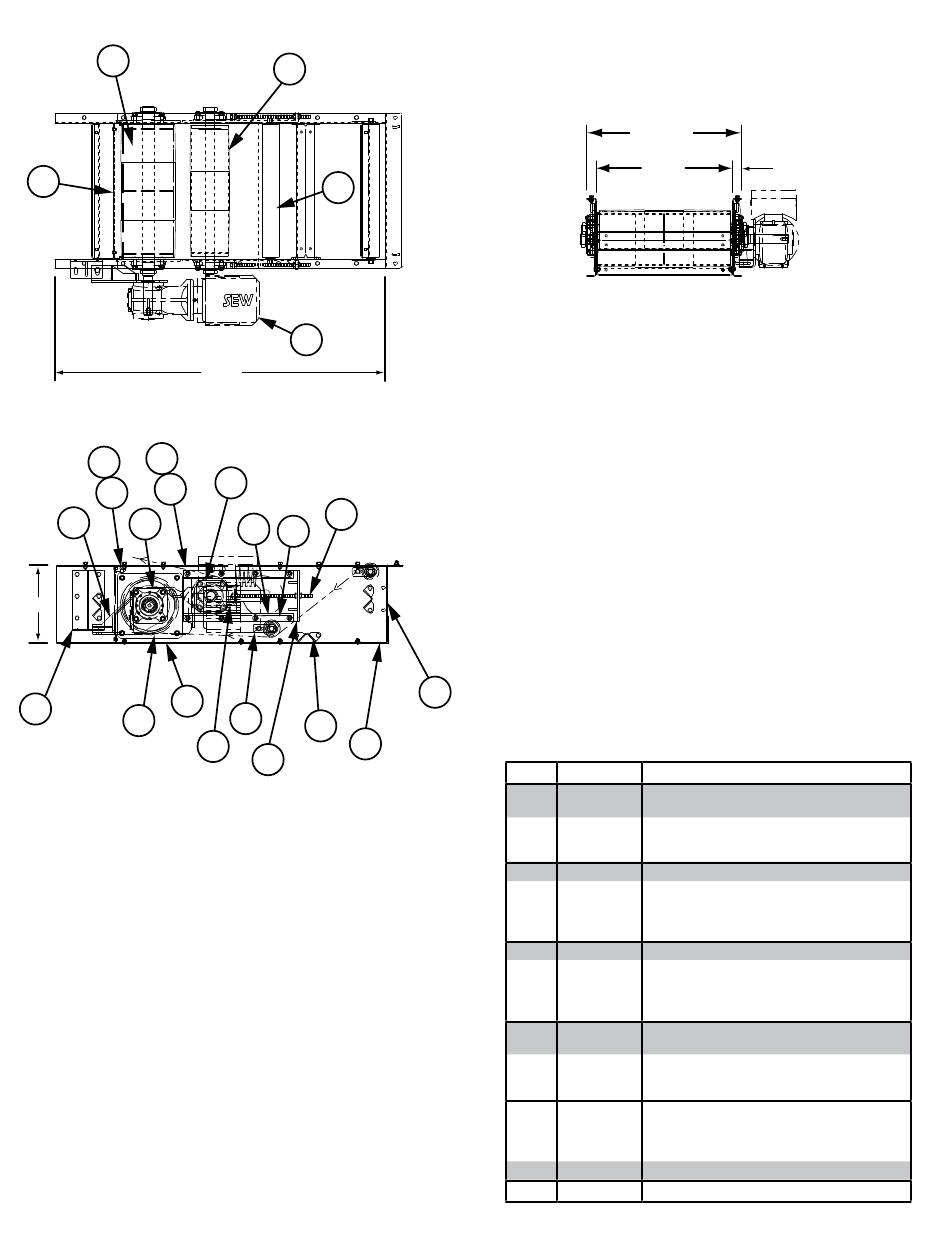 SEW