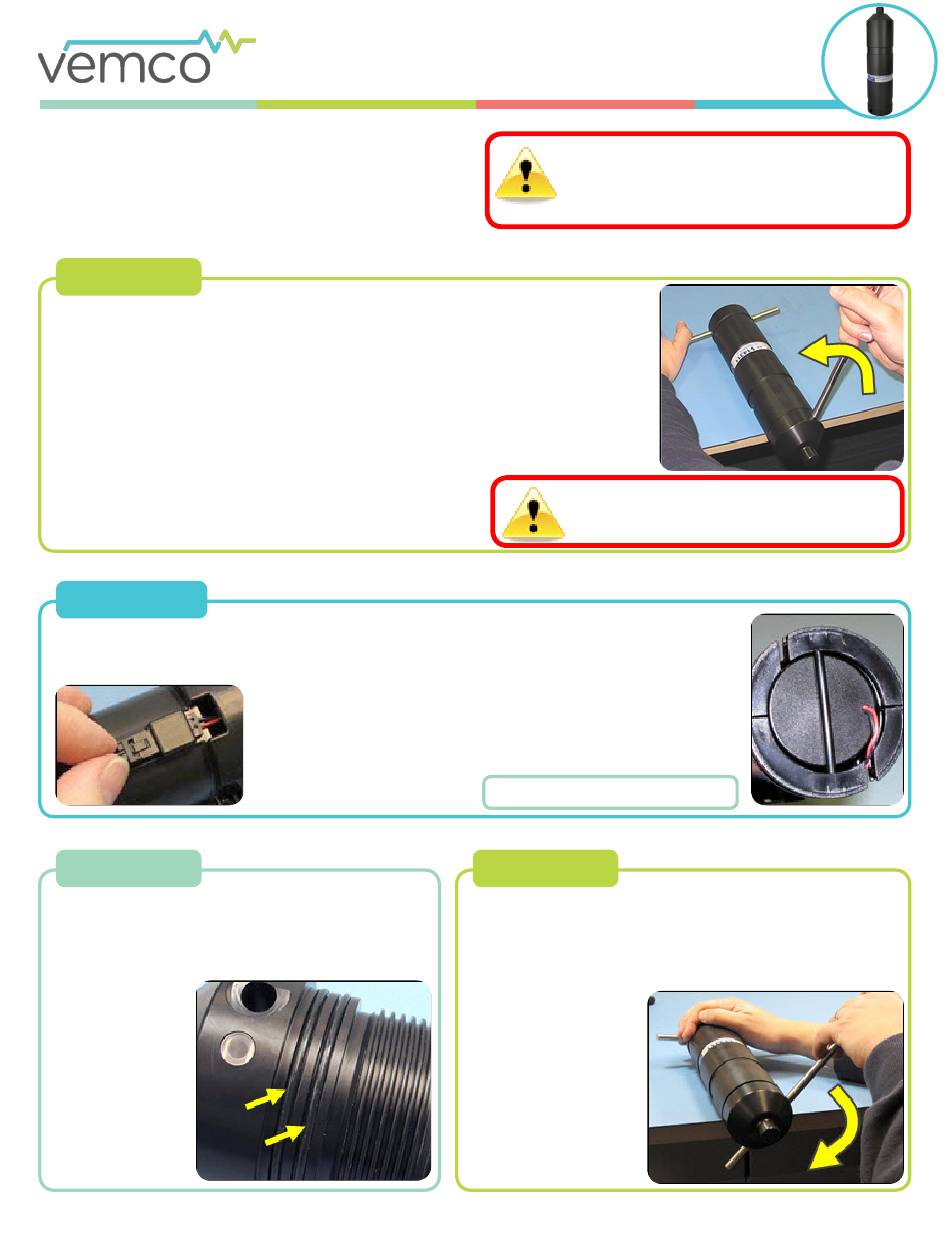 vemco