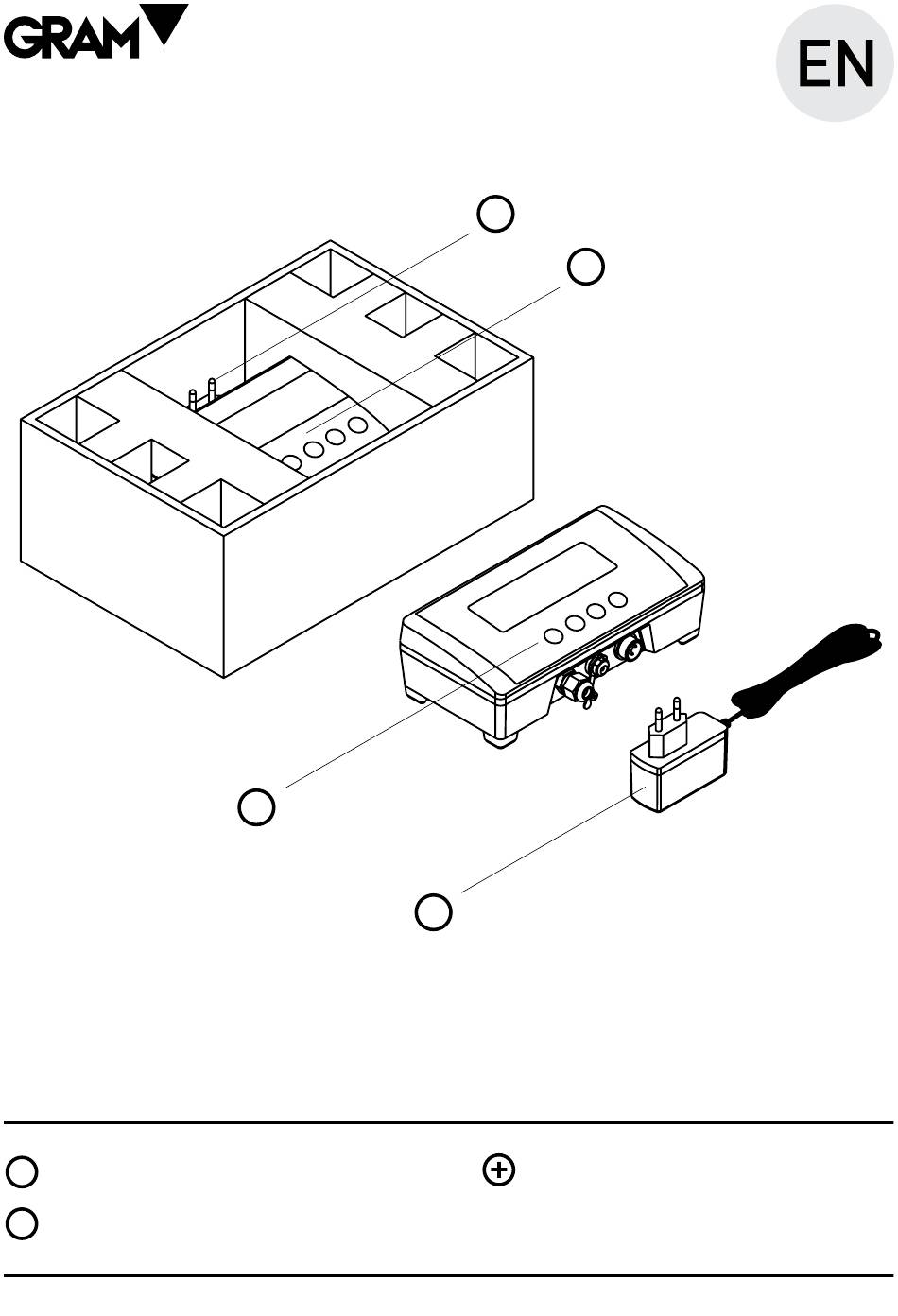 GRAM

EN