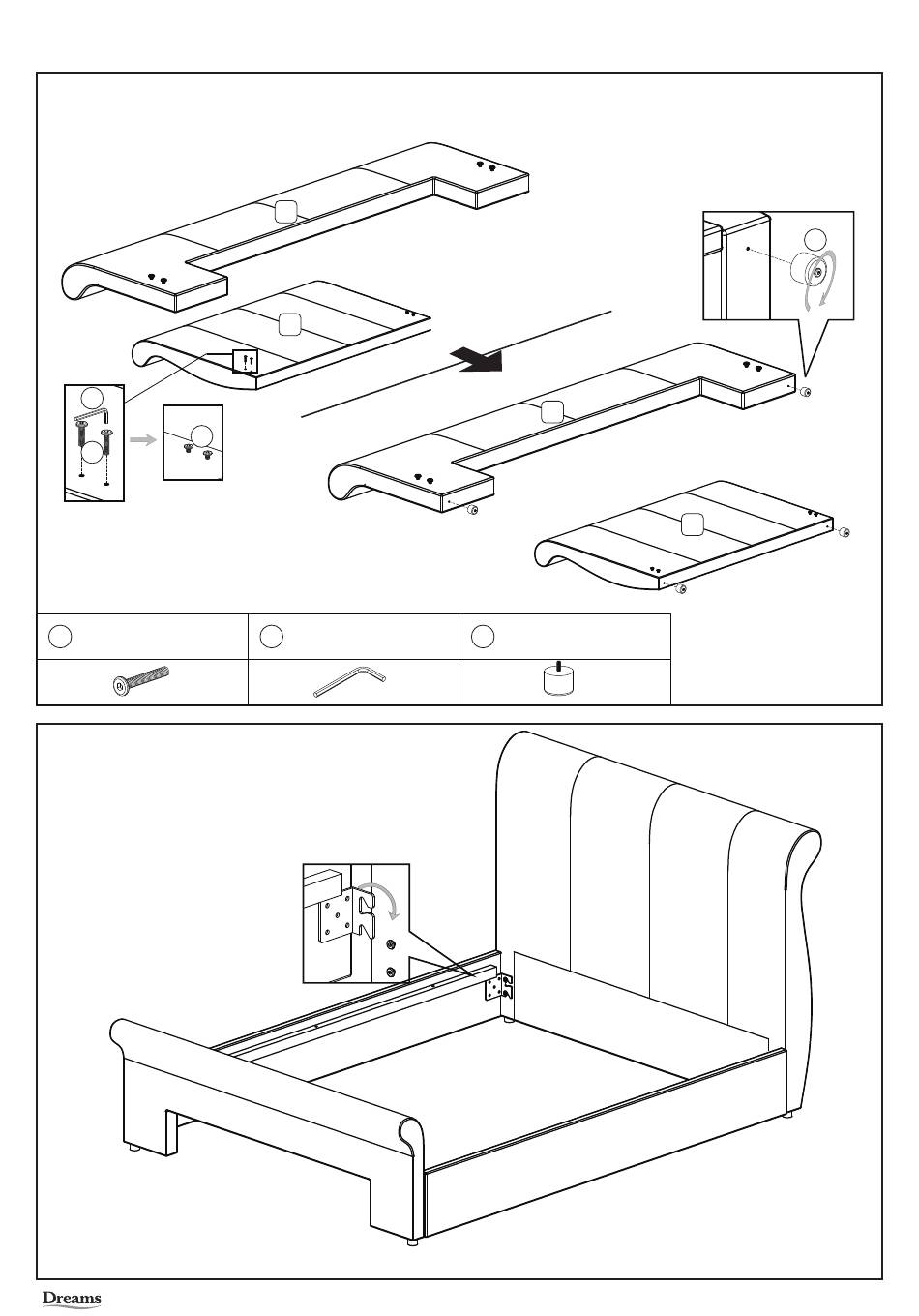 Dreams