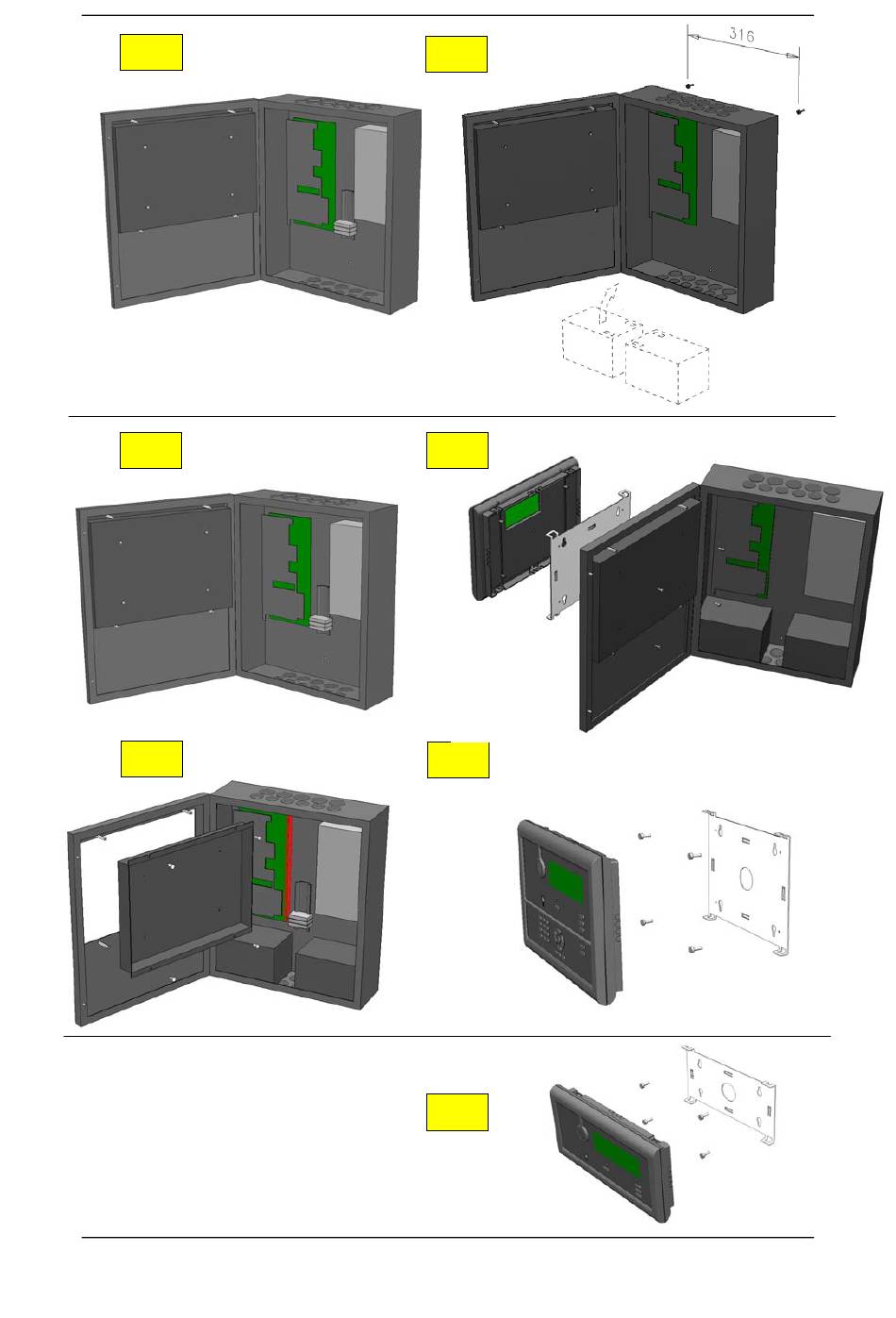 316