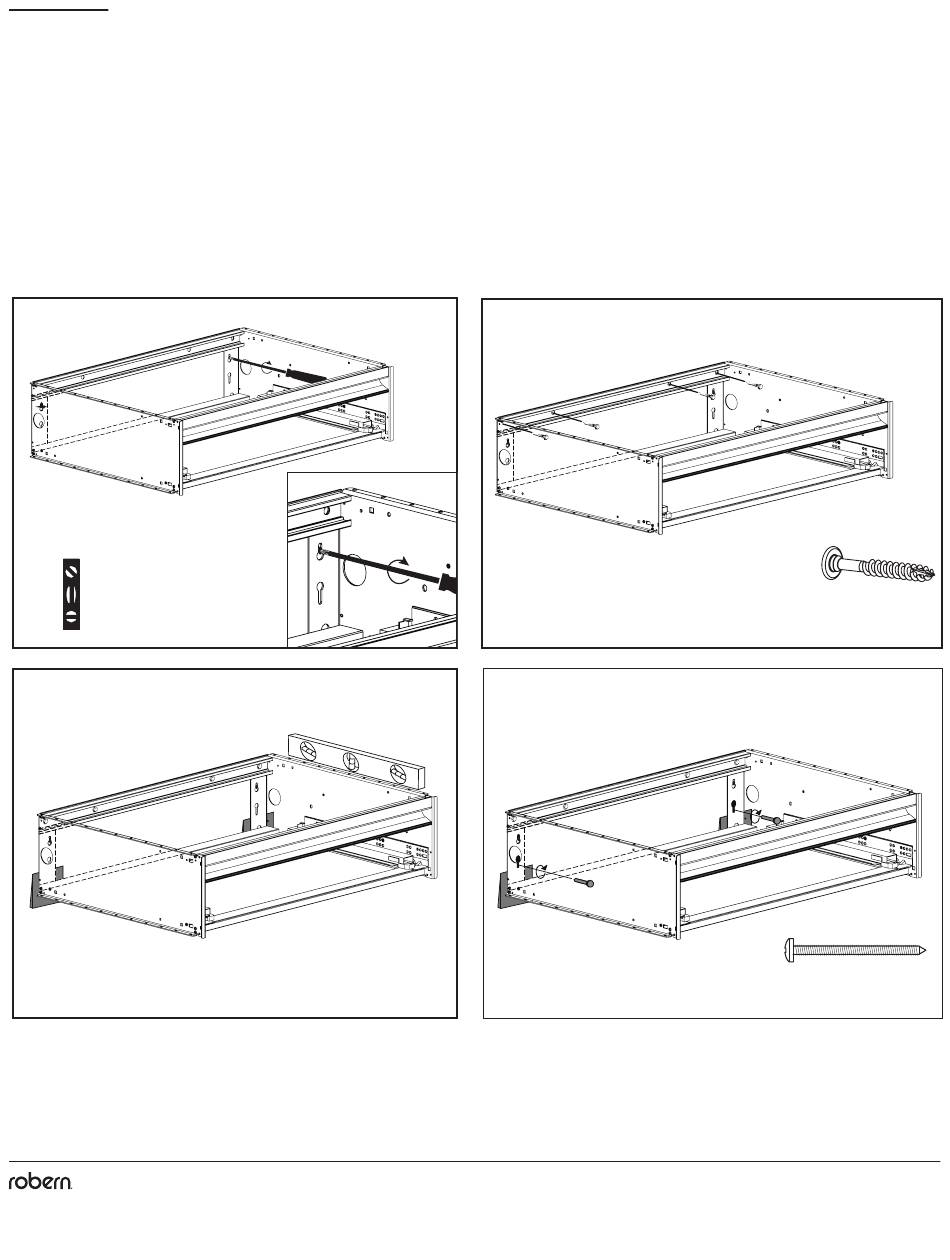 robern.