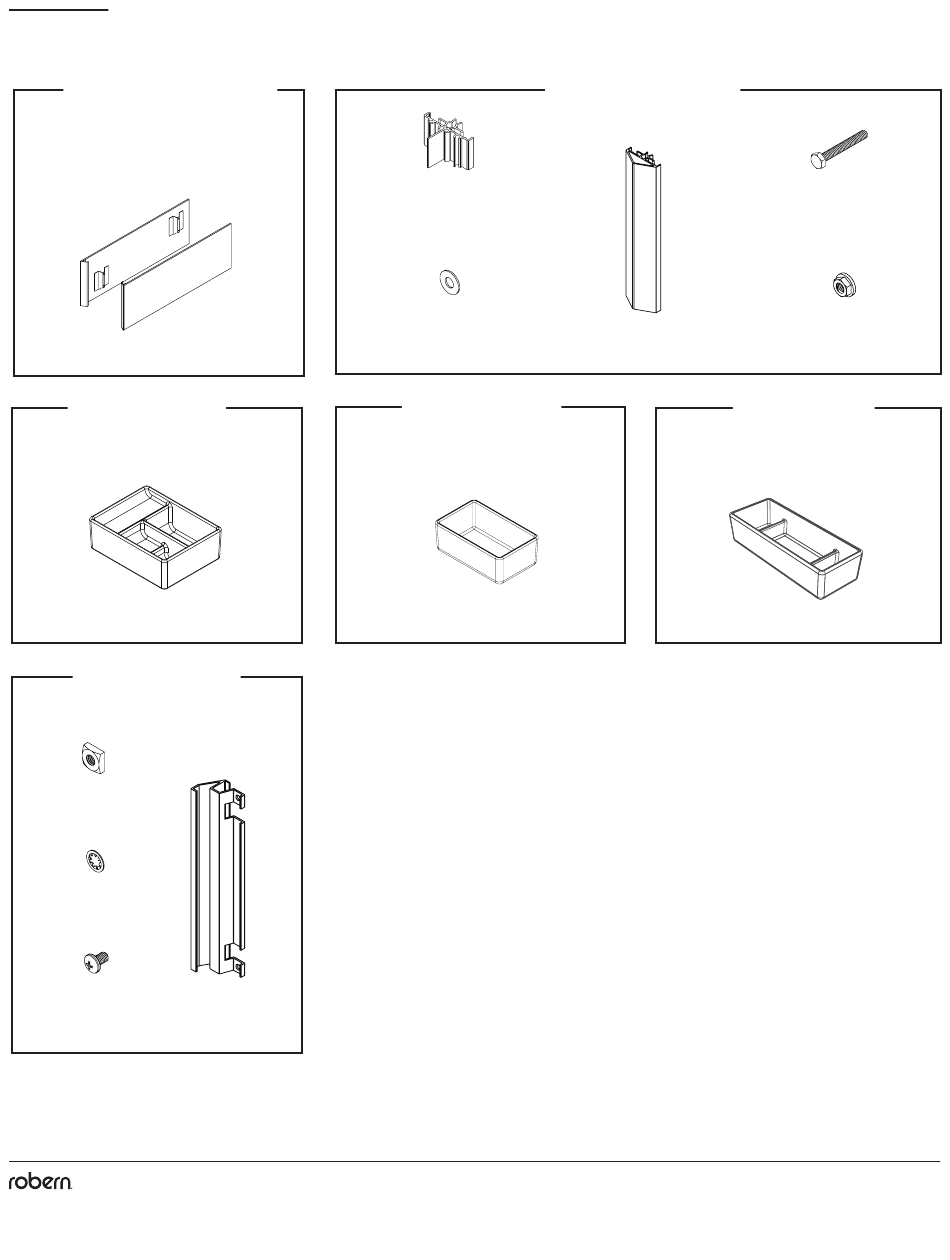 robern.