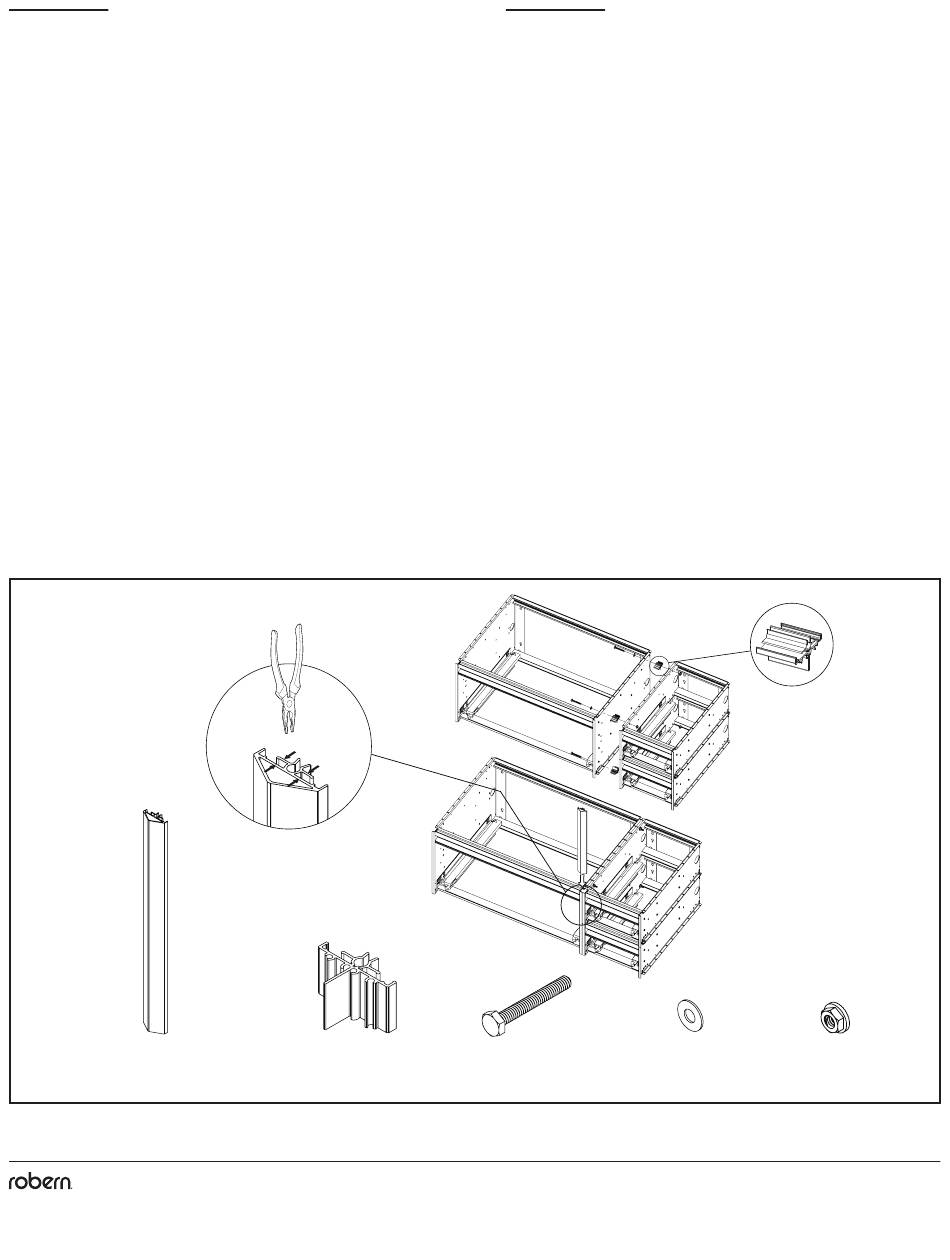 robern.