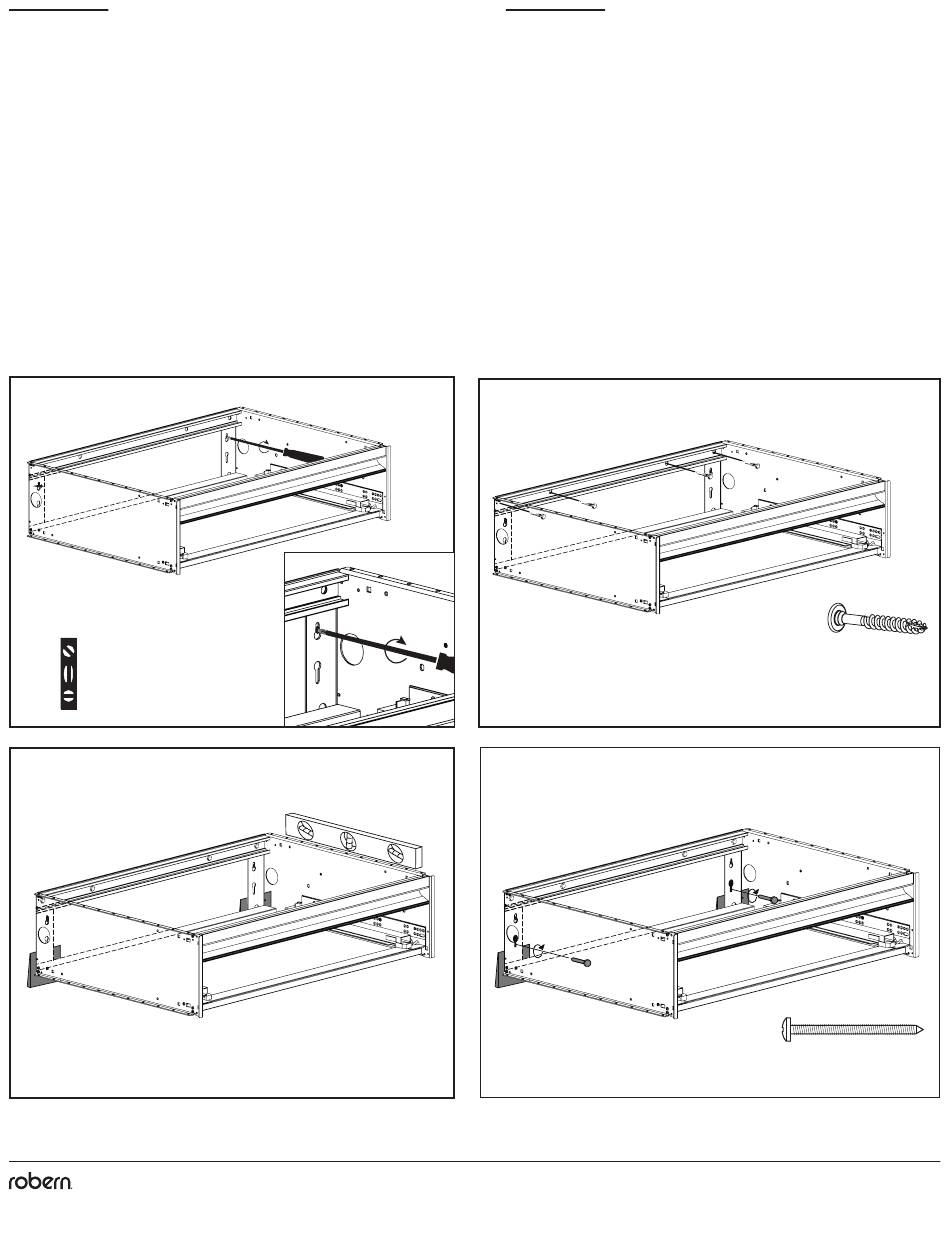 robern.