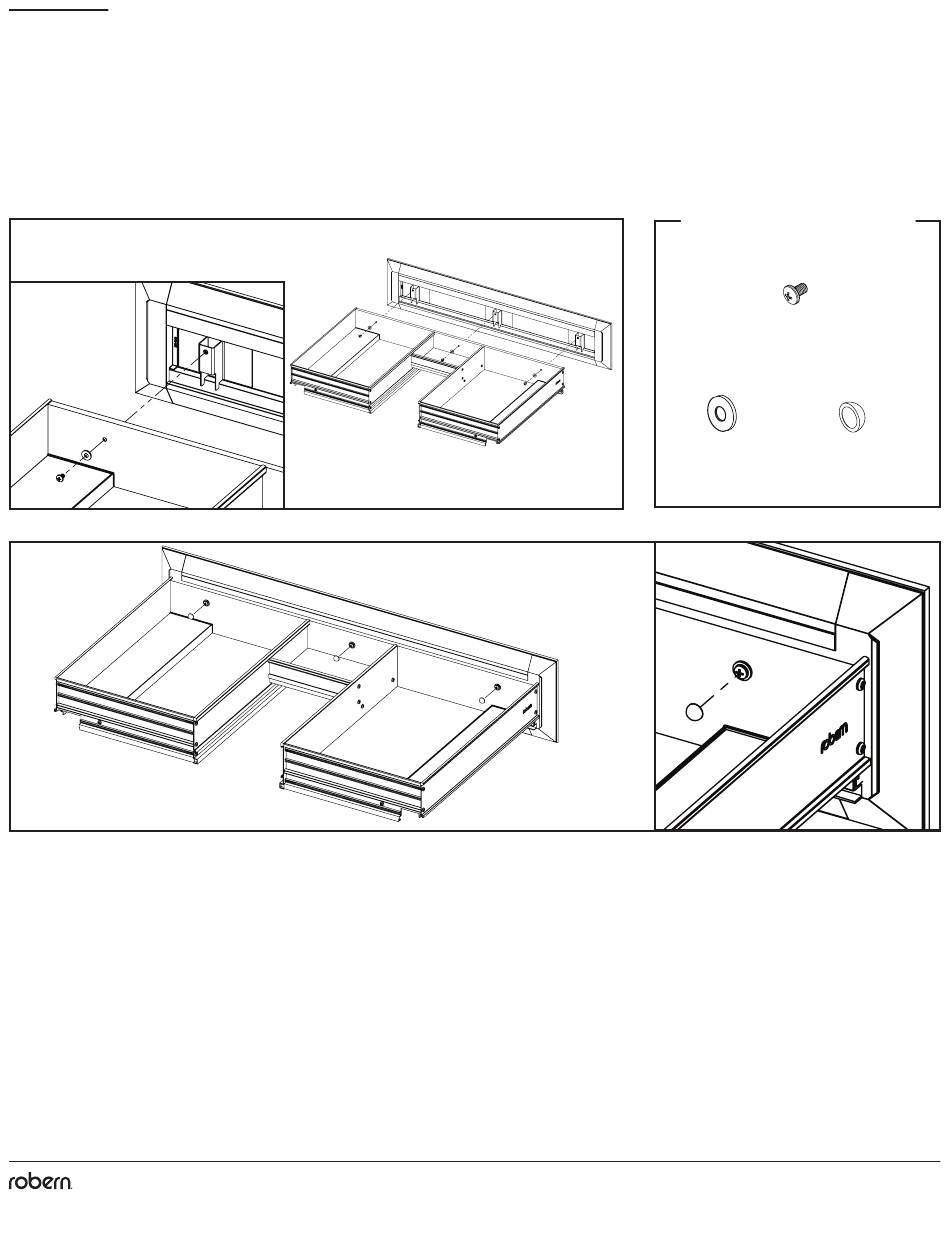 robern

robern.