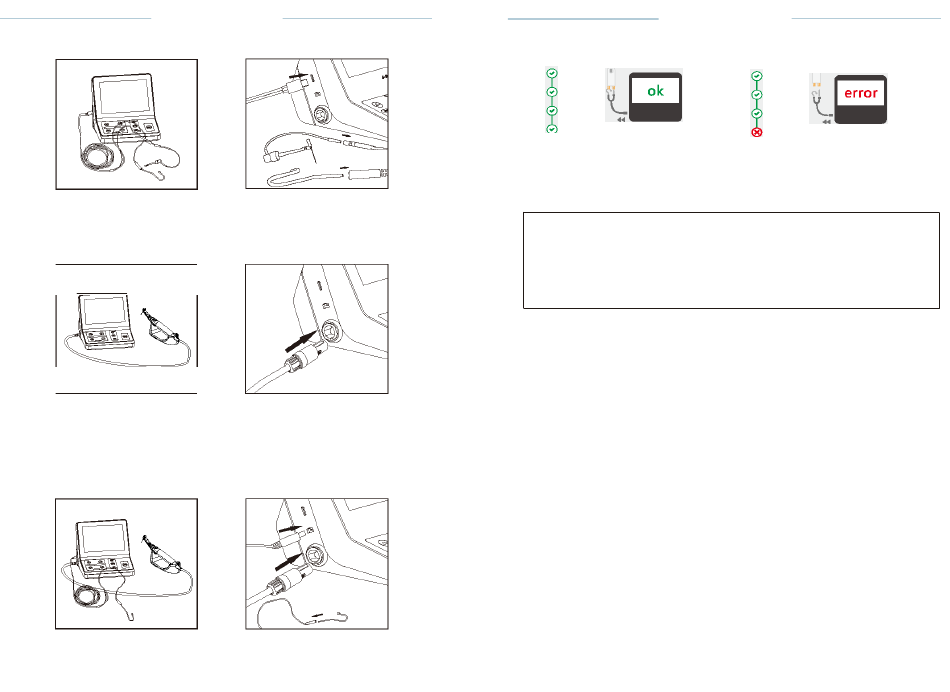 ok

error