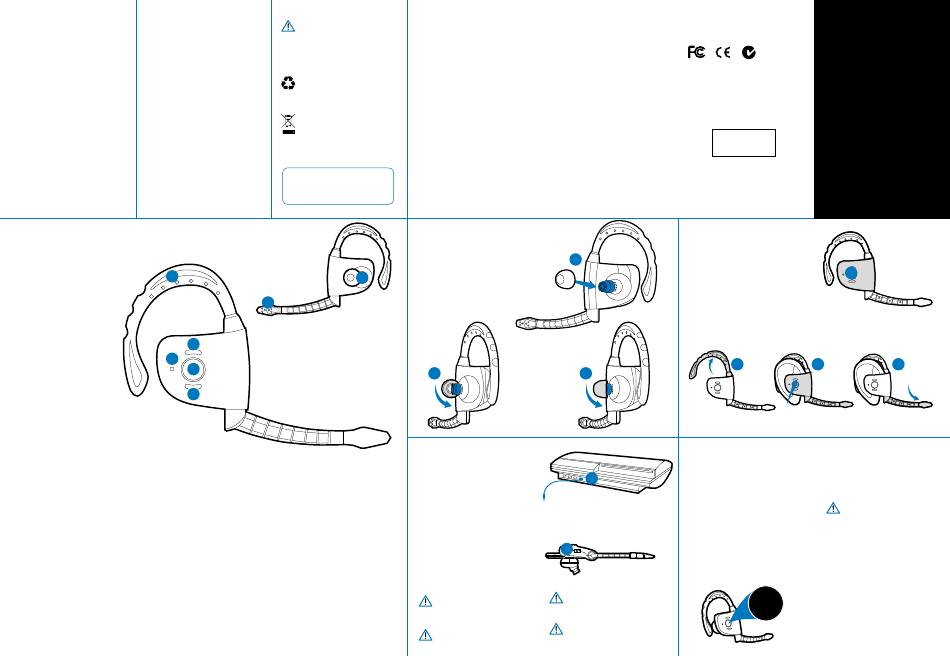 FC CE