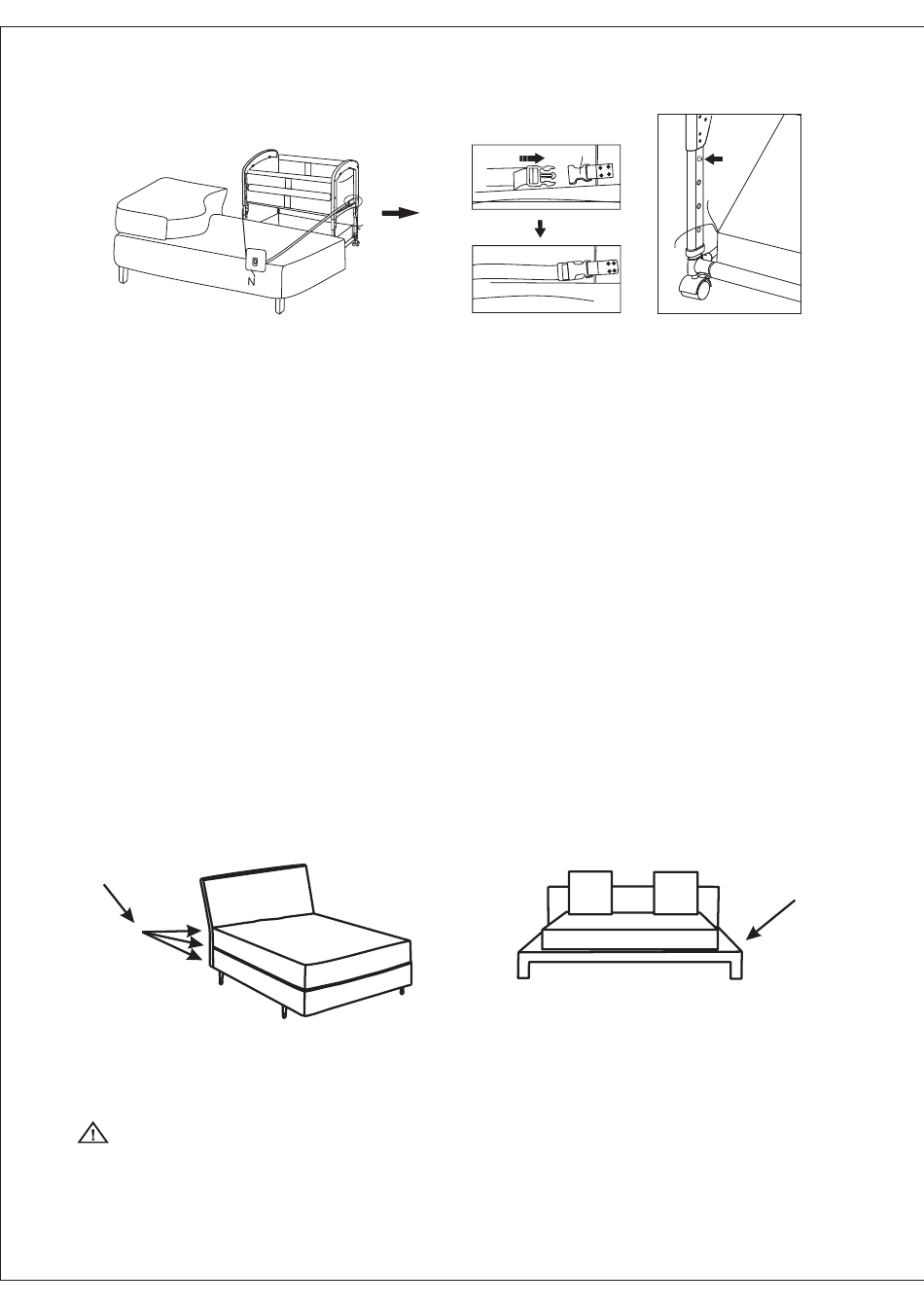 N