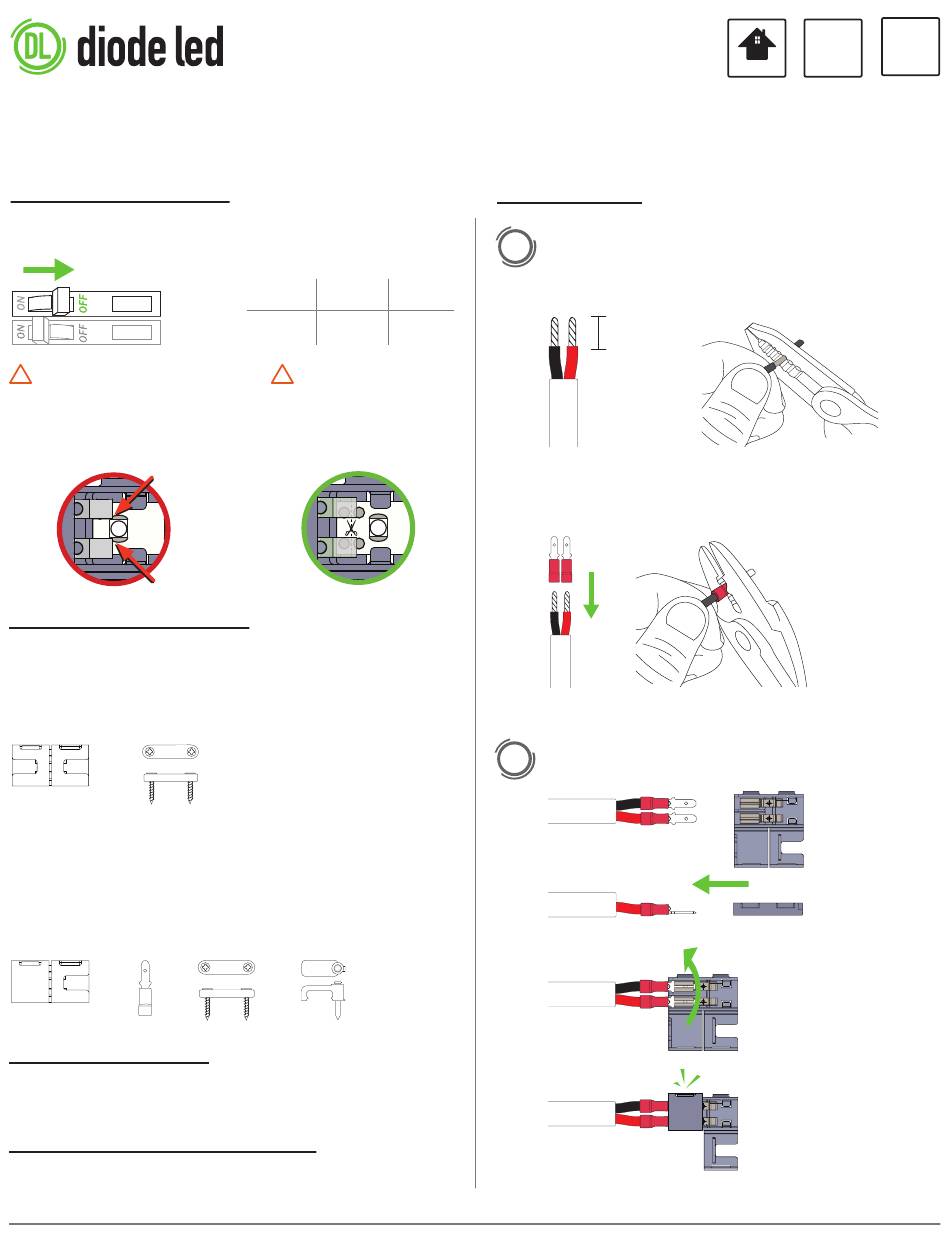 DL diode led

ON OFF
ON OFF