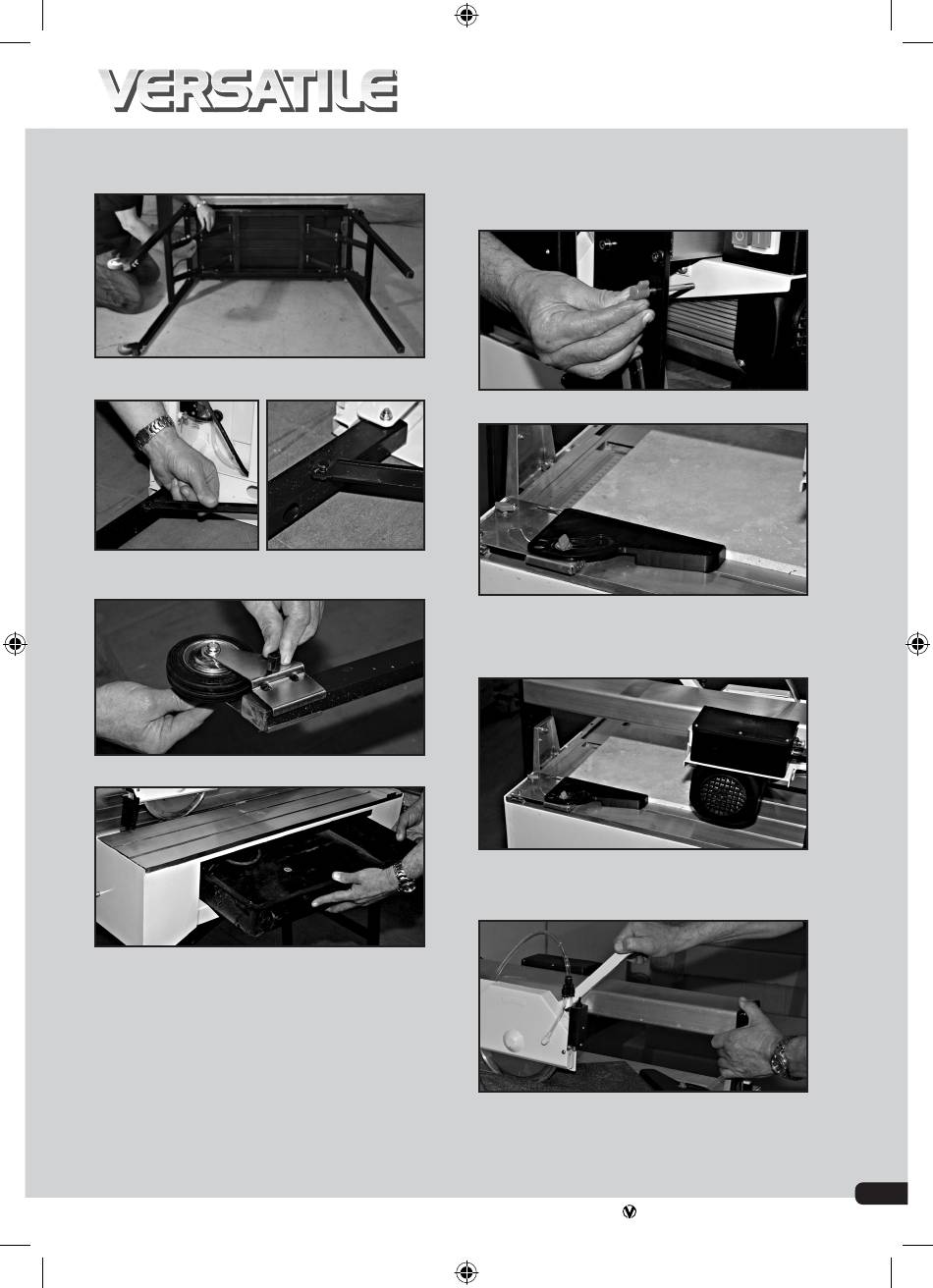 VERSATILE