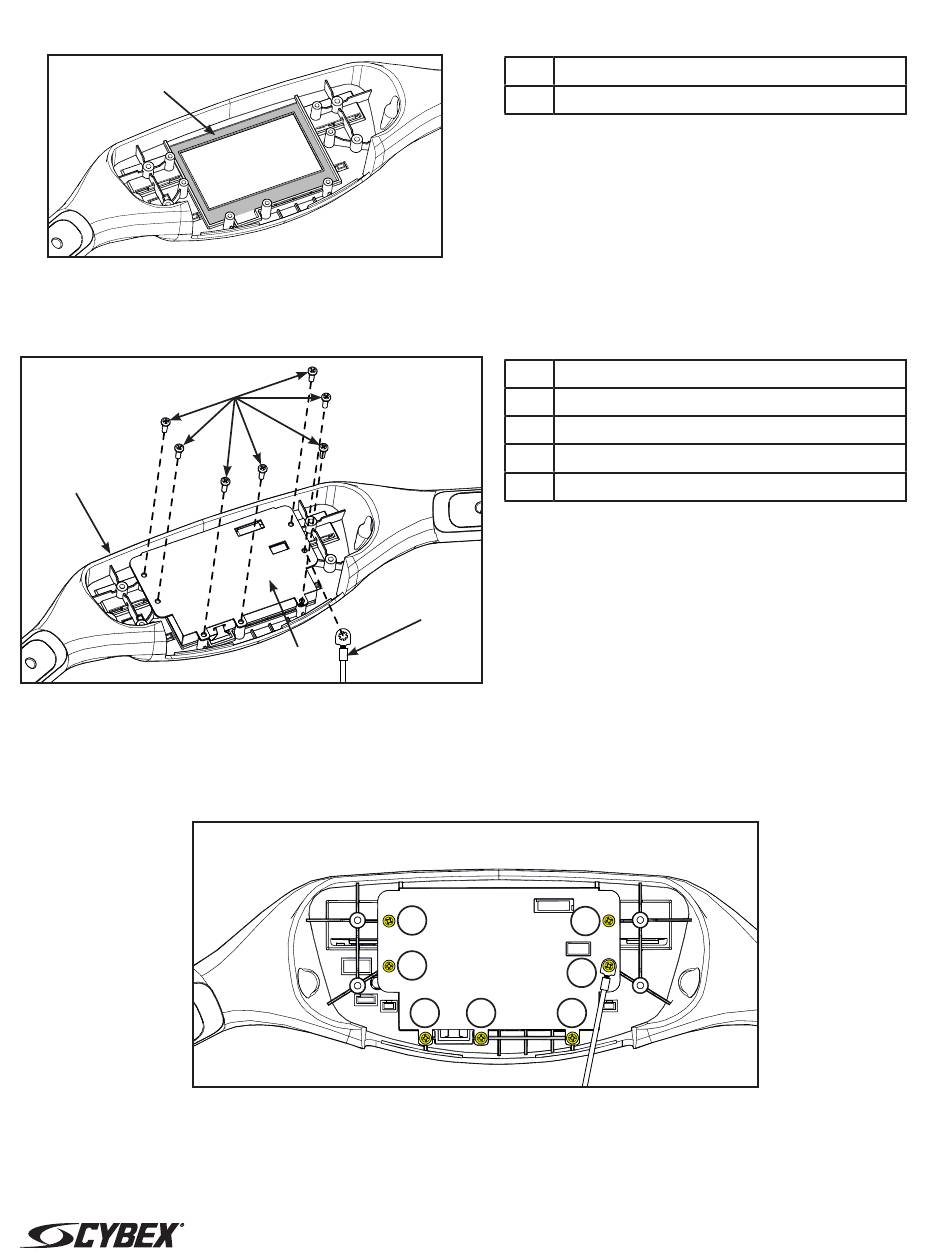 CYBEX