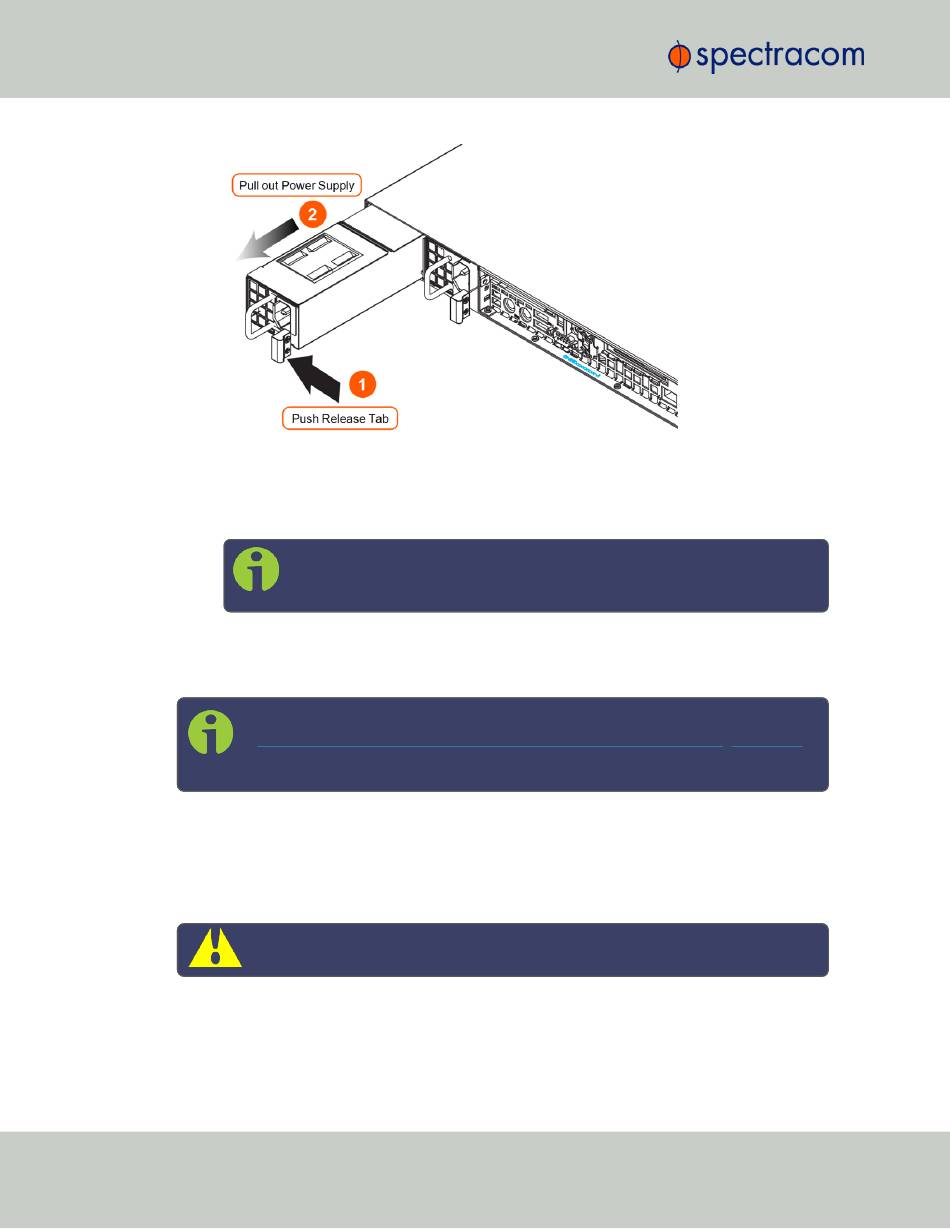 spectracom

Pull out Power Supply

2

1

Push Release Tab