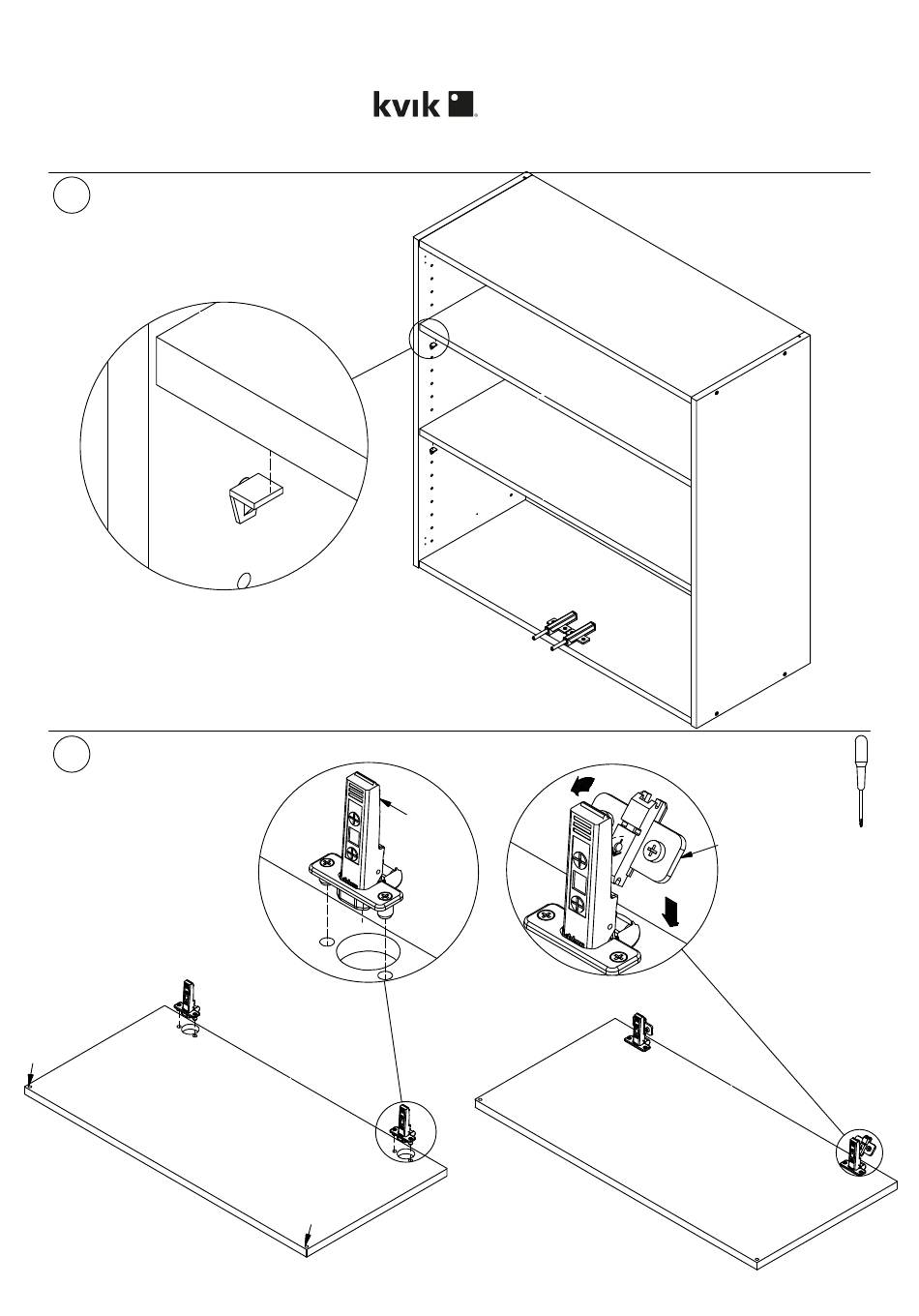 kvik