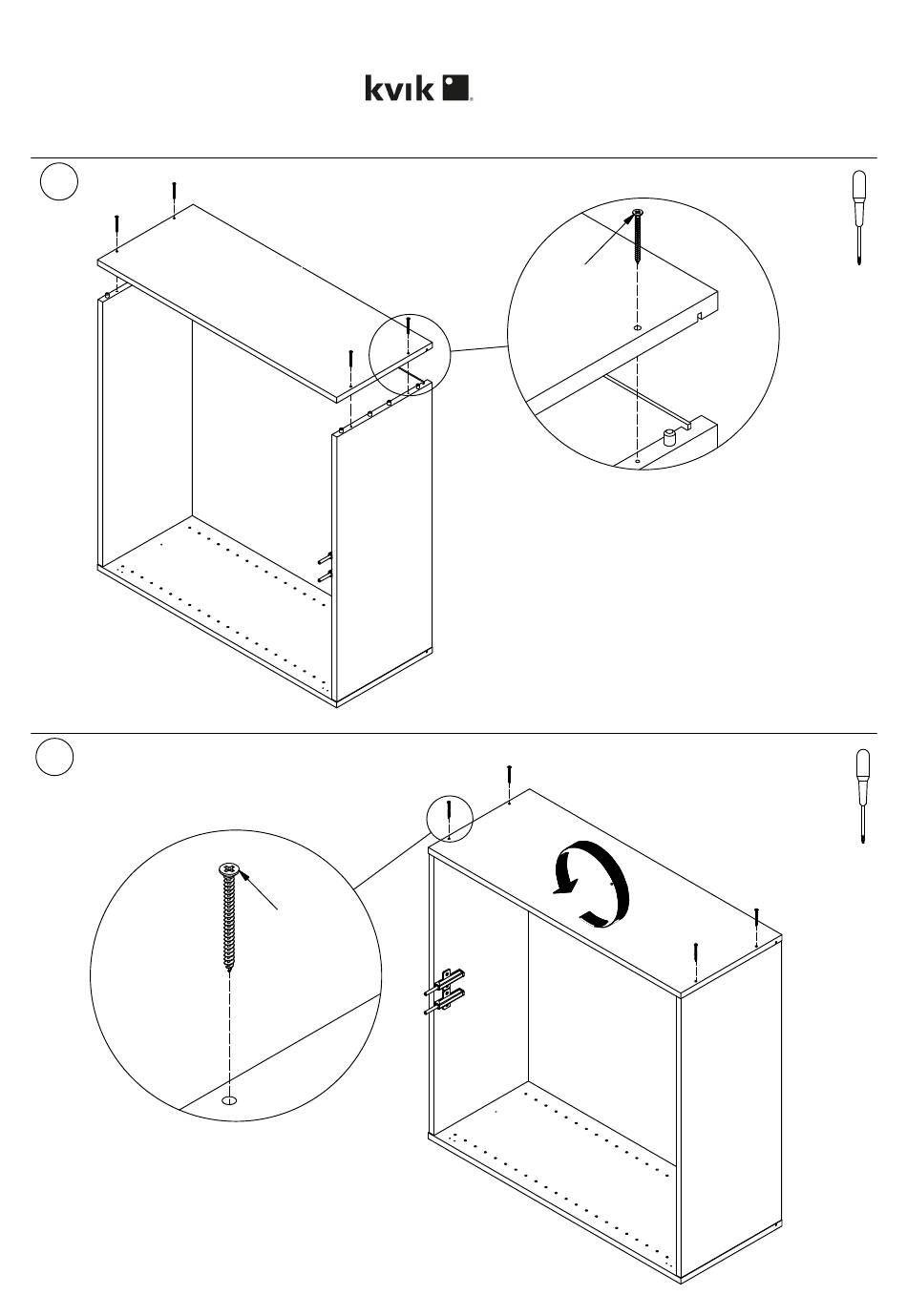 kvik