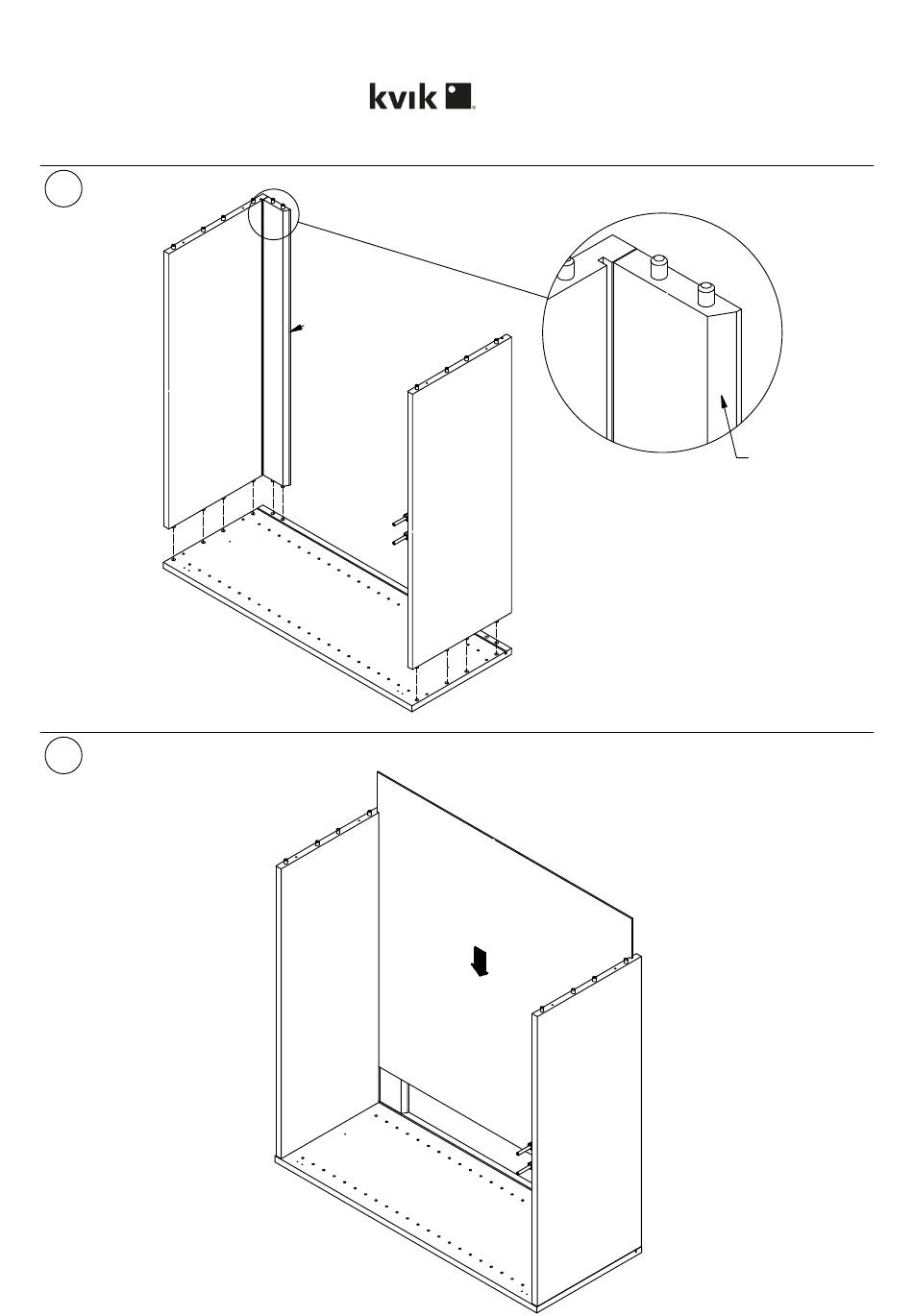 kvik