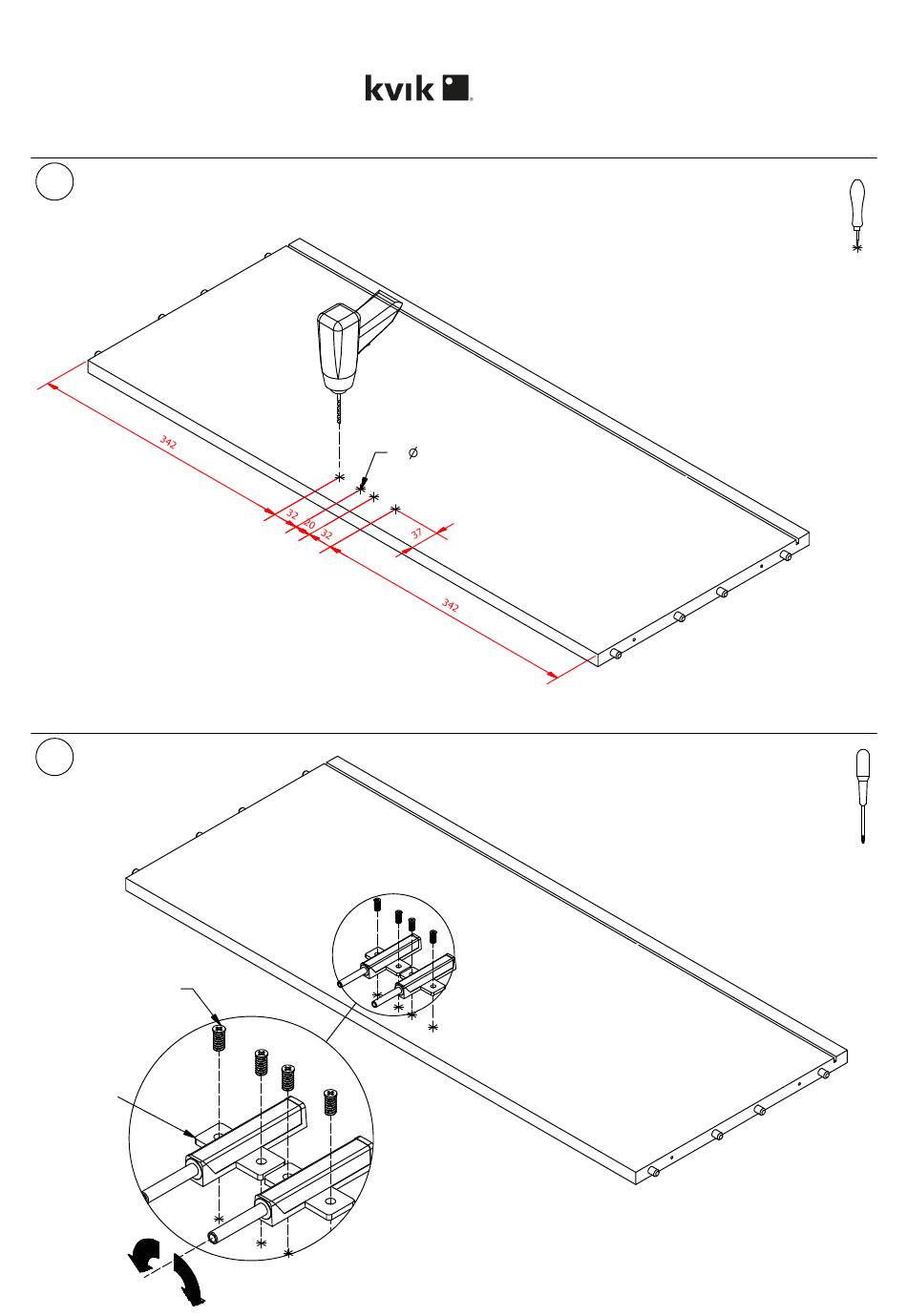 kvik

342

Ø

32
20
32
37

342