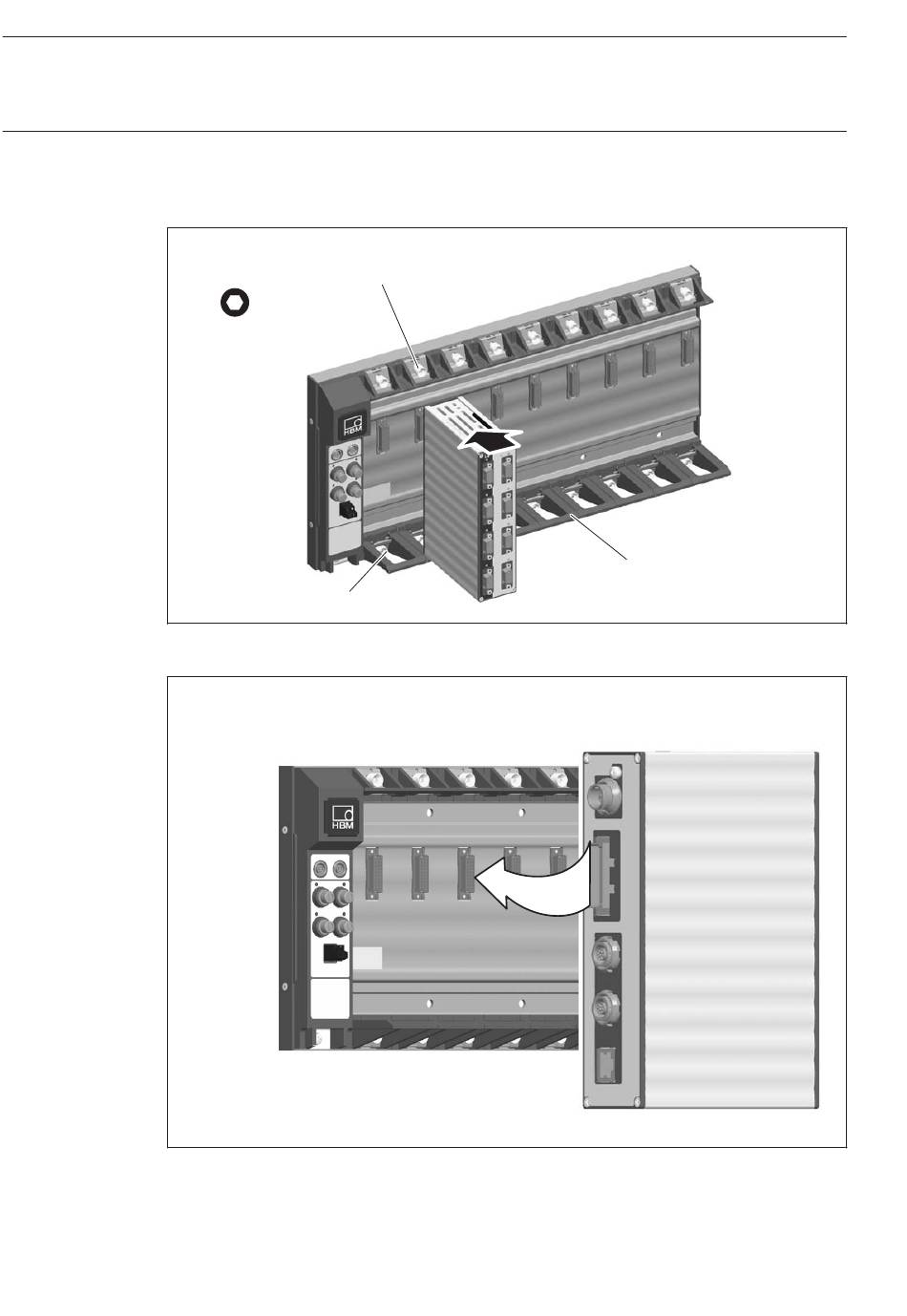 HBM

HBM