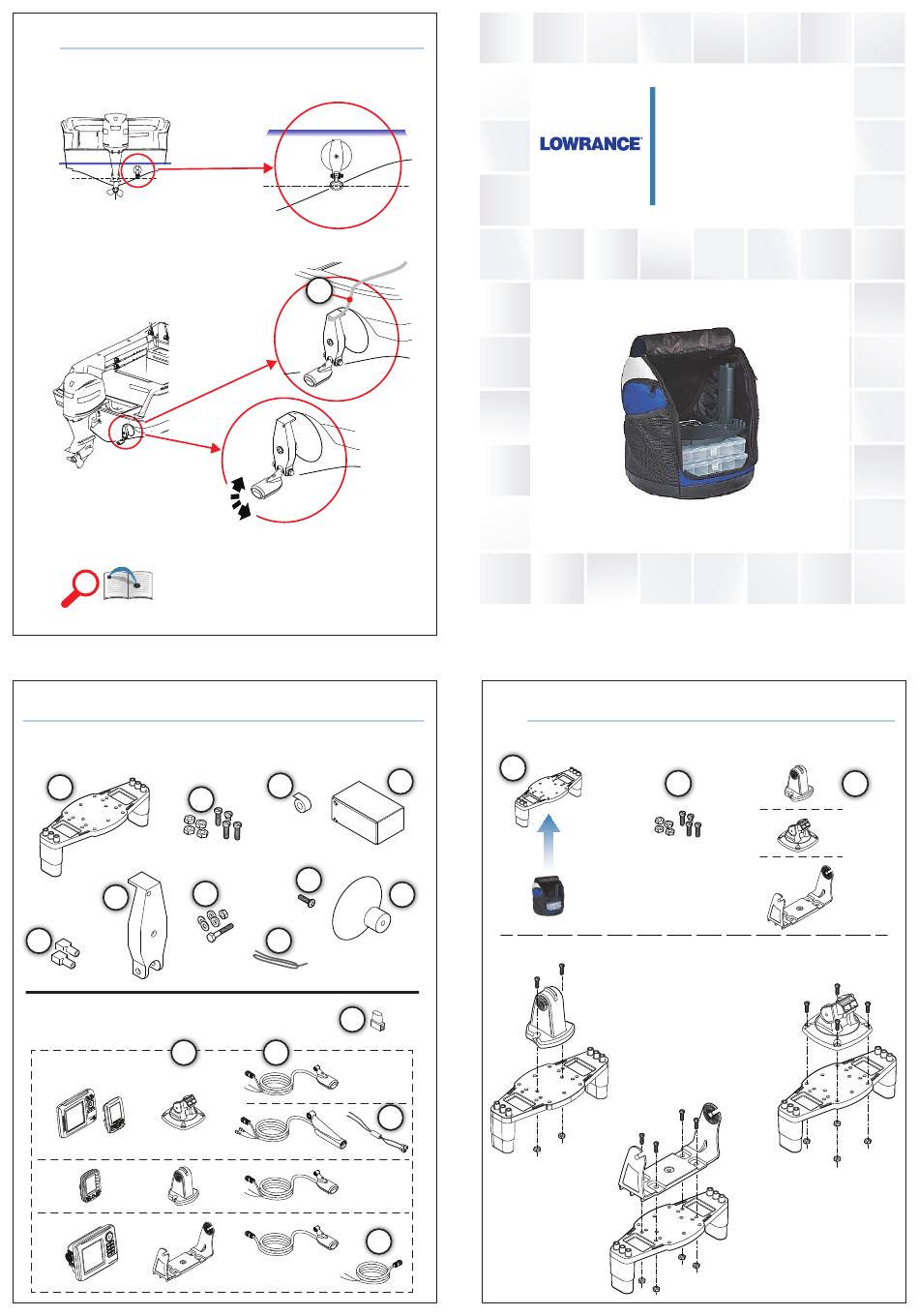 LOWRANCE