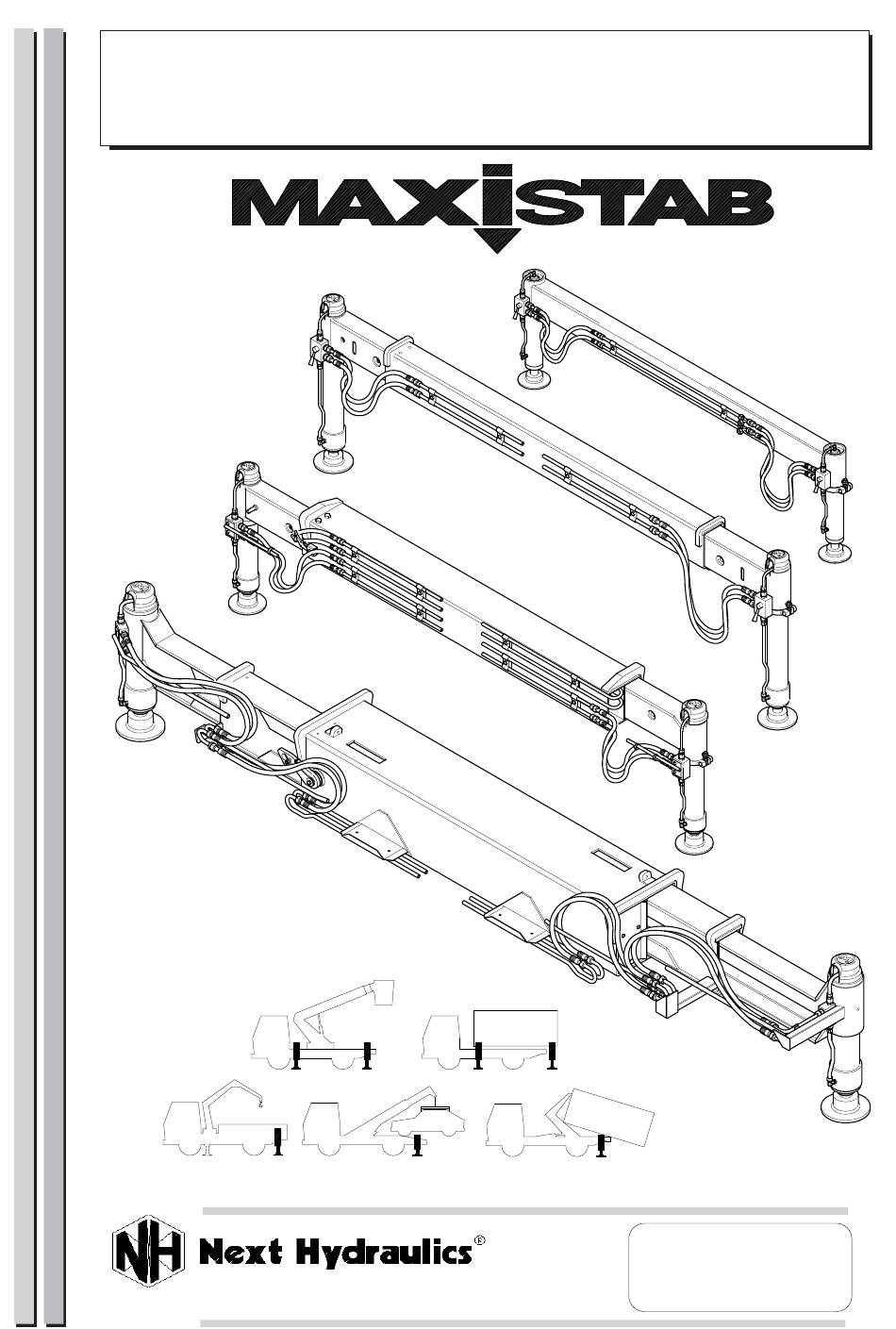 MAXISTAB

NH Next Hydraulics®